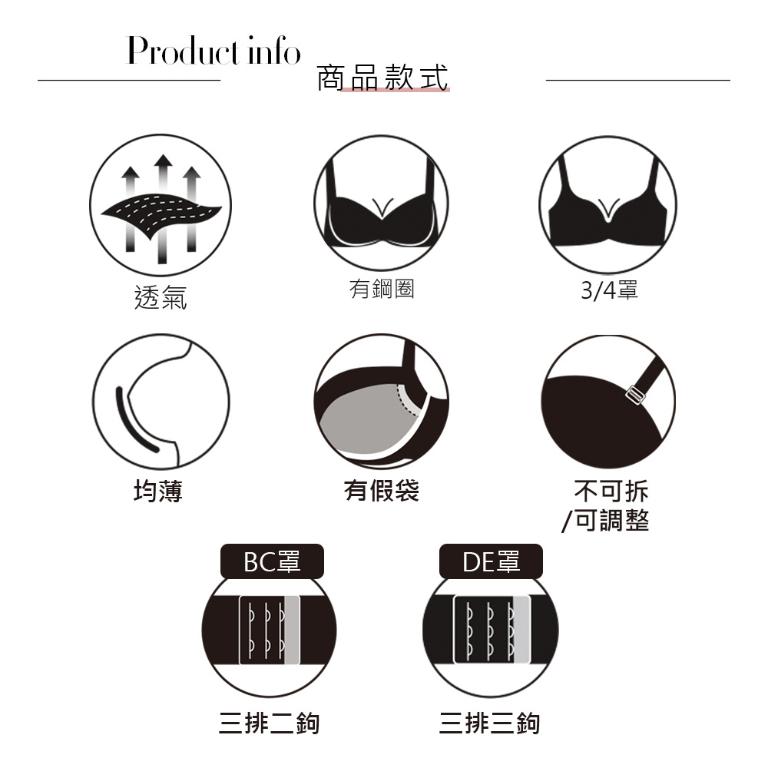 Product info
商品款式

透氣

有鋼圈

3/4罩

均薄

有假袋

不可拆
/可調整

BC罩

三排二鉤

DE罩

三排三鉤