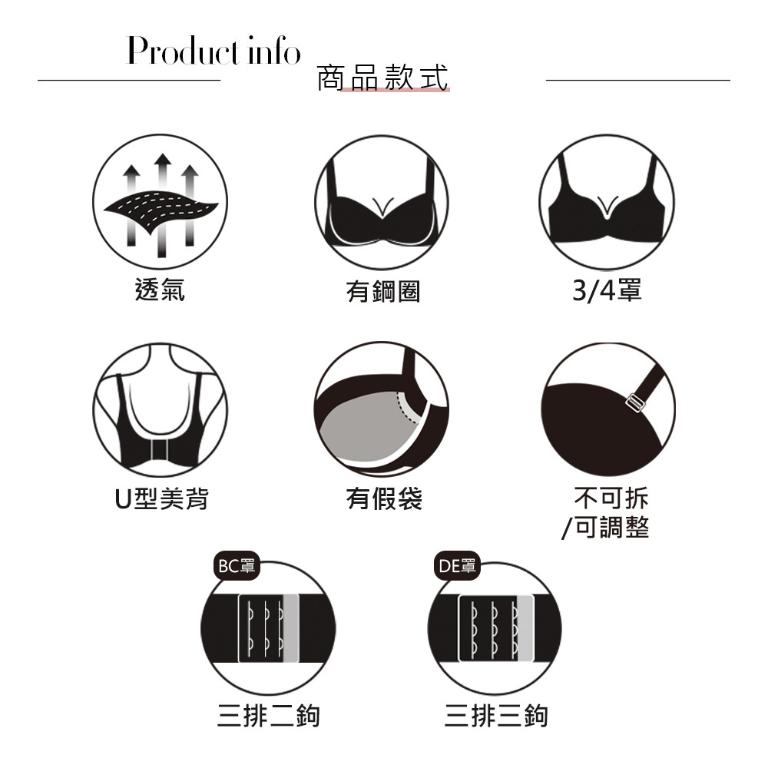 Product info
商品款式

透氣

有鋼圈

3/4罩

U型美背

有假袋

不可拆
/可調整

BC罩

三排二鉤

DE罩

三排三鉤