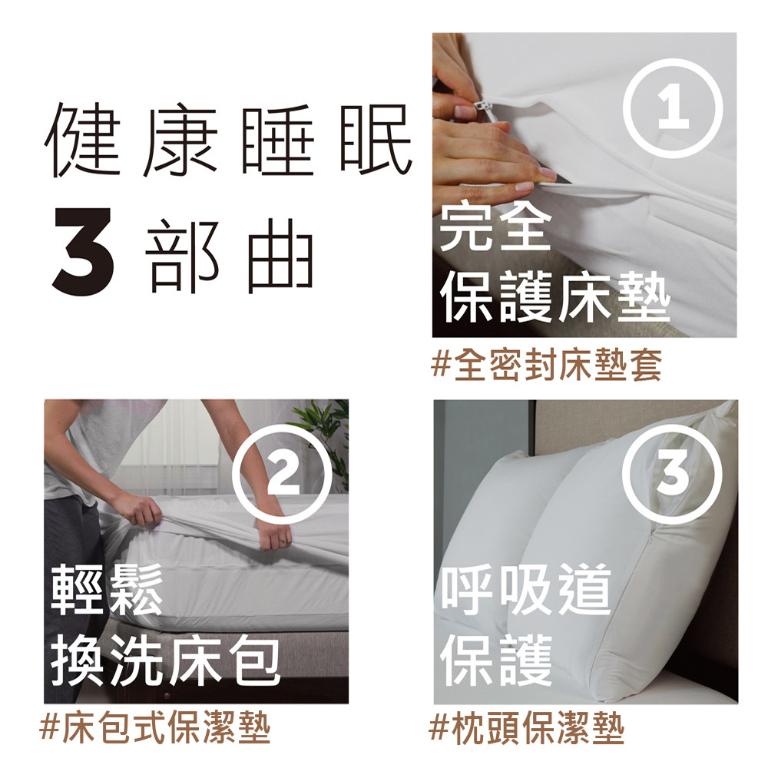 健康睡眠
3 部曲

1
完全
保護床墊
#全密封床墊套

2
輕鬆
換洗床包
#床包式保潔墊

3
呼吸道
保護
#枕頭保潔墊