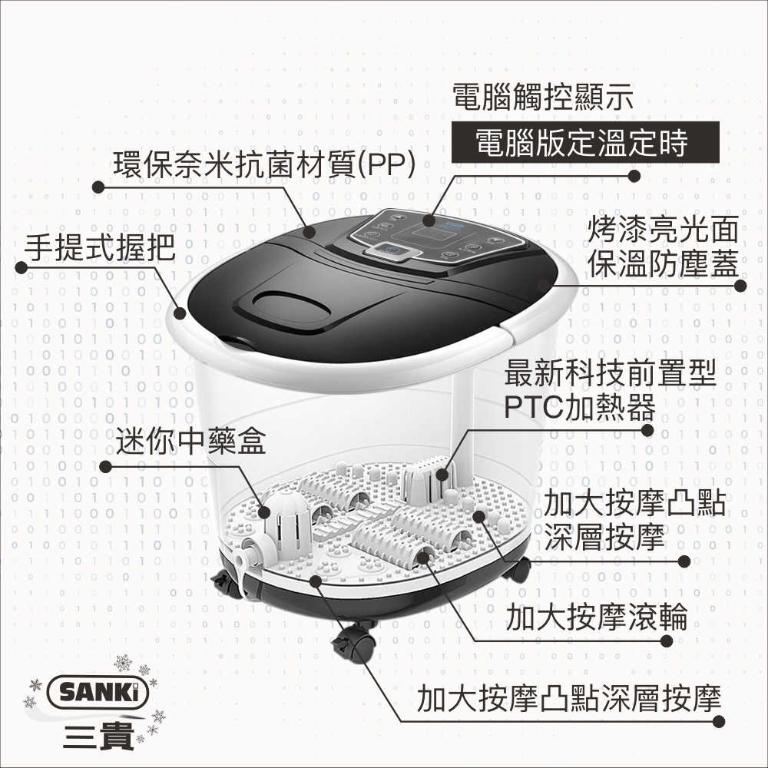 電腦觸控顯示

電腦版定溫定時

環保奈米抗菌材質(PP)

手提式握把

烤漆亮光面
保溫防塵蓋

最新科技前置型
PTC加熱器

迷你中藥盒

加大按摩凸點
深層按摩

加大按摩滾輪

加大按摩凸點深層按摩

SANKi
三貴