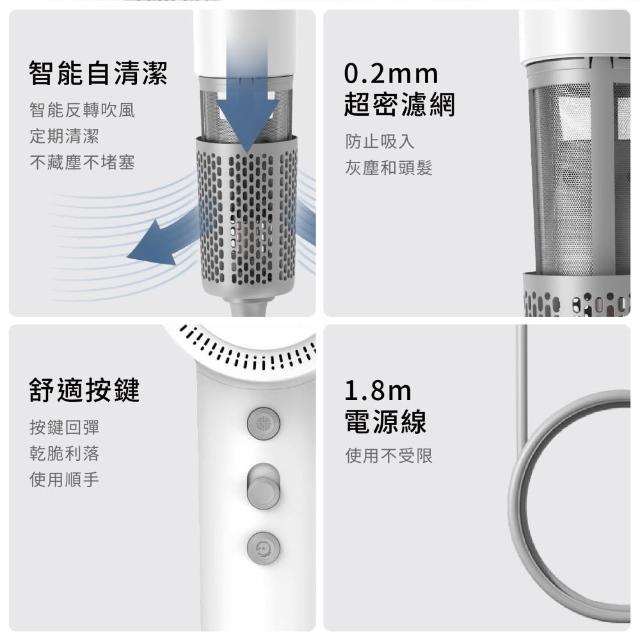 智能自清潔

智能反轉吹風
定期清潔
不藏塵不堵塞

0.2mm
超密濾網

防止吸入
灰塵和頭髮

舒適按鍵

按鍵回彈
乾脆利落
使用順手

1.8m
電源線

使用不受限