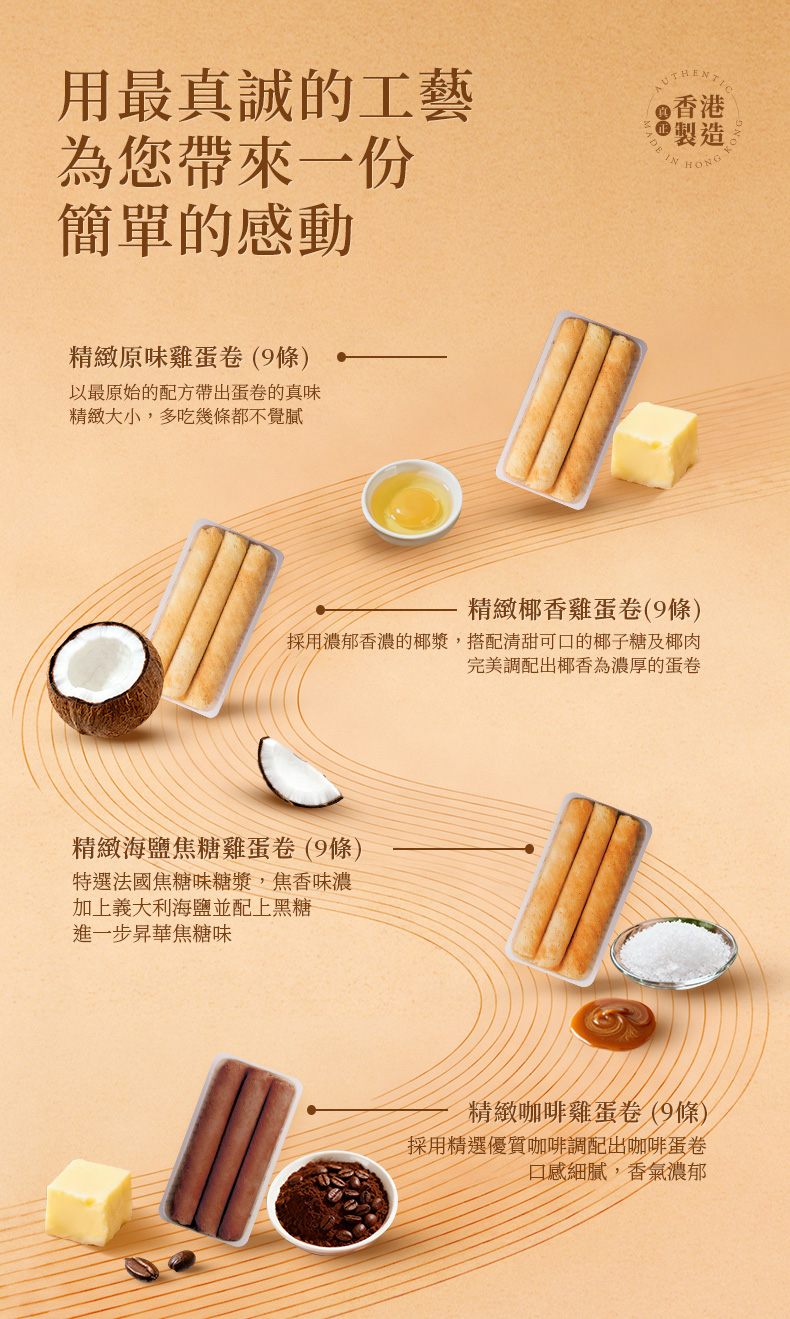 用最真誠的工藝
為您帶來一份
簡單的感動

AUTHENTIC
真正 香港製造
MADE IN HONG KONG

精緻原味雞蛋卷 (9條)
以最原始的配方帶出蛋卷的真味
精緻大小，多吃幾條都不覺膩

精緻椰香雞蛋卷(9條)
採用濃郁香濃的椰漿，搭配清甜可口的椰子糖及椰肉
完美調配出椰香為濃厚的蛋卷

精緻海鹽焦糖雞蛋卷 (9條)
特選法國焦糖味糖漿，焦香味濃
加上義大利海鹽並配上黑糖
進一步昇華焦糖味

精緻咖啡雞蛋卷 (9條)
採用精選優質咖啡調配出咖啡蛋卷
口感細膩，香氣濃郁