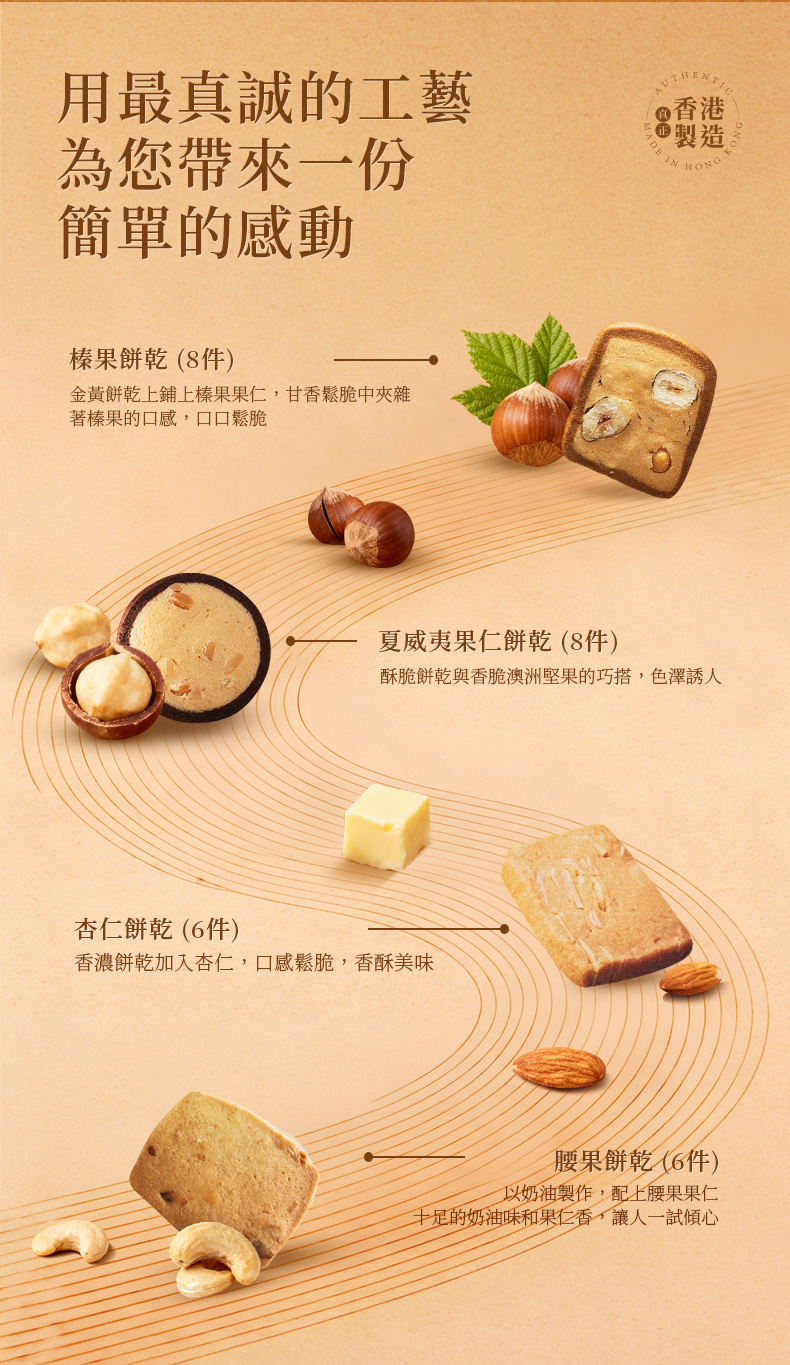 用最真誠的工藝
為您帶來一份
簡單的感動

AUTHENTIC
真正
香港製造
MADE IN HONG KONG

榛果餅乾 (8件)
金黃餅乾上鋪上榛果果仁，甘香鬆脆中夾雜著榛果的口感，口口鬆脆

夏威夷果仁餅乾 (8件)
酥脆餅乾與香脆澳洲堅果的巧搭，色澤誘人

杏仁餅乾 (6件)
香濃餅乾加入杏仁，口感鬆脆，香酥美味

腰果餅乾 (6件)
以奶油製作，配上腰果果仁
十足的奶油味和果仁香，讓人一試傾心