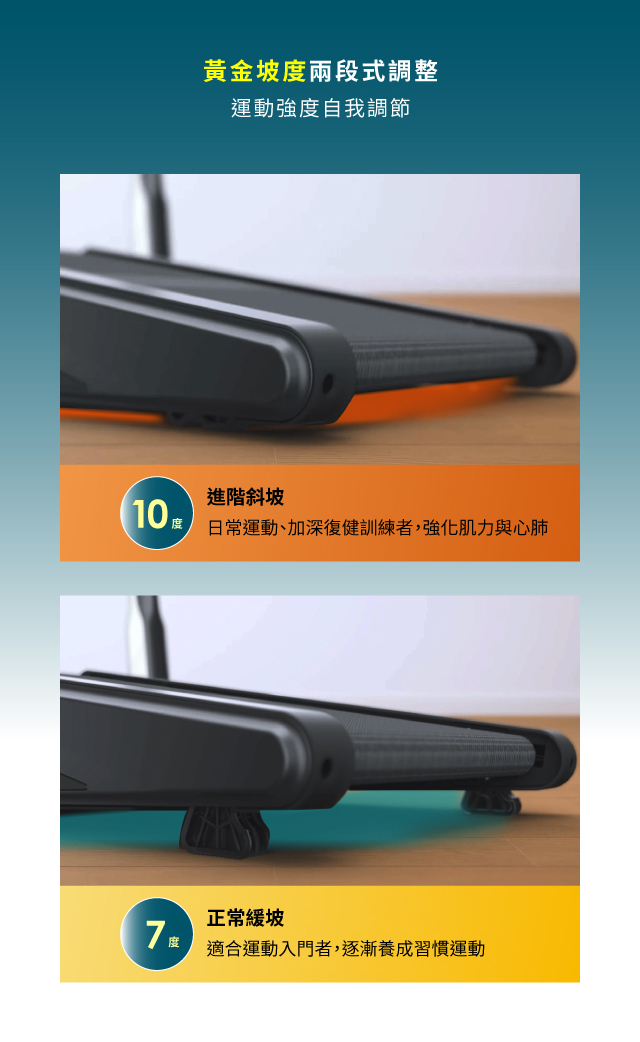 黃金坡度兩段式調整
運動強度自我調節

10度
進階斜坡
日常運動、加深復健訓練者，強化肌力與心肺

7度
正常緩坡
適合運動入門者，逐漸養成習慣運動