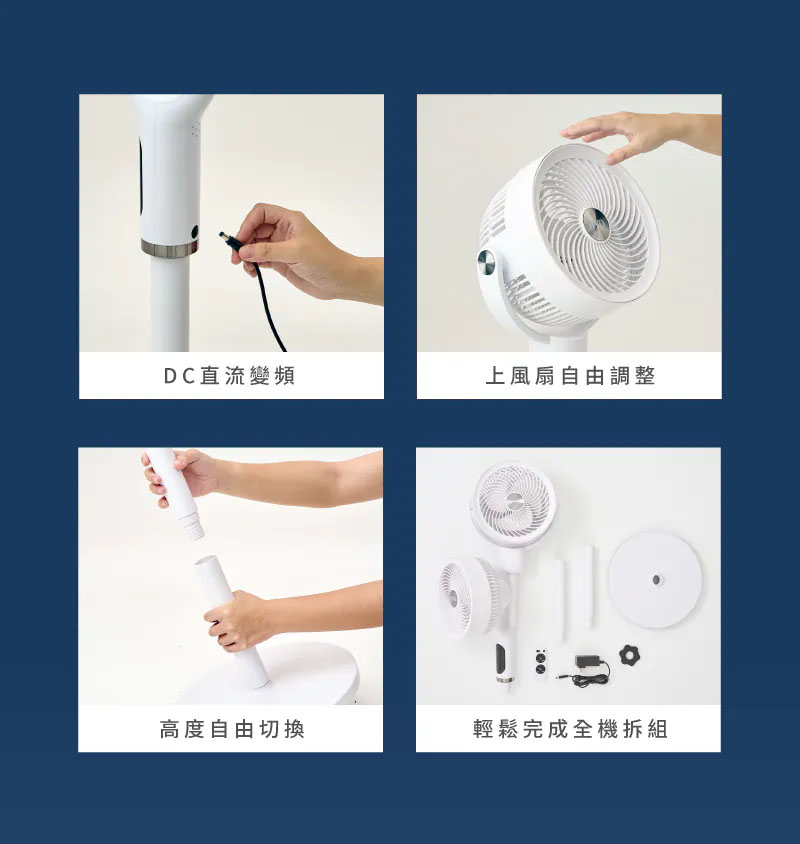 DC直流變頻

上風扇自由調整

高度自由切換

輕鬆完成全機拆組