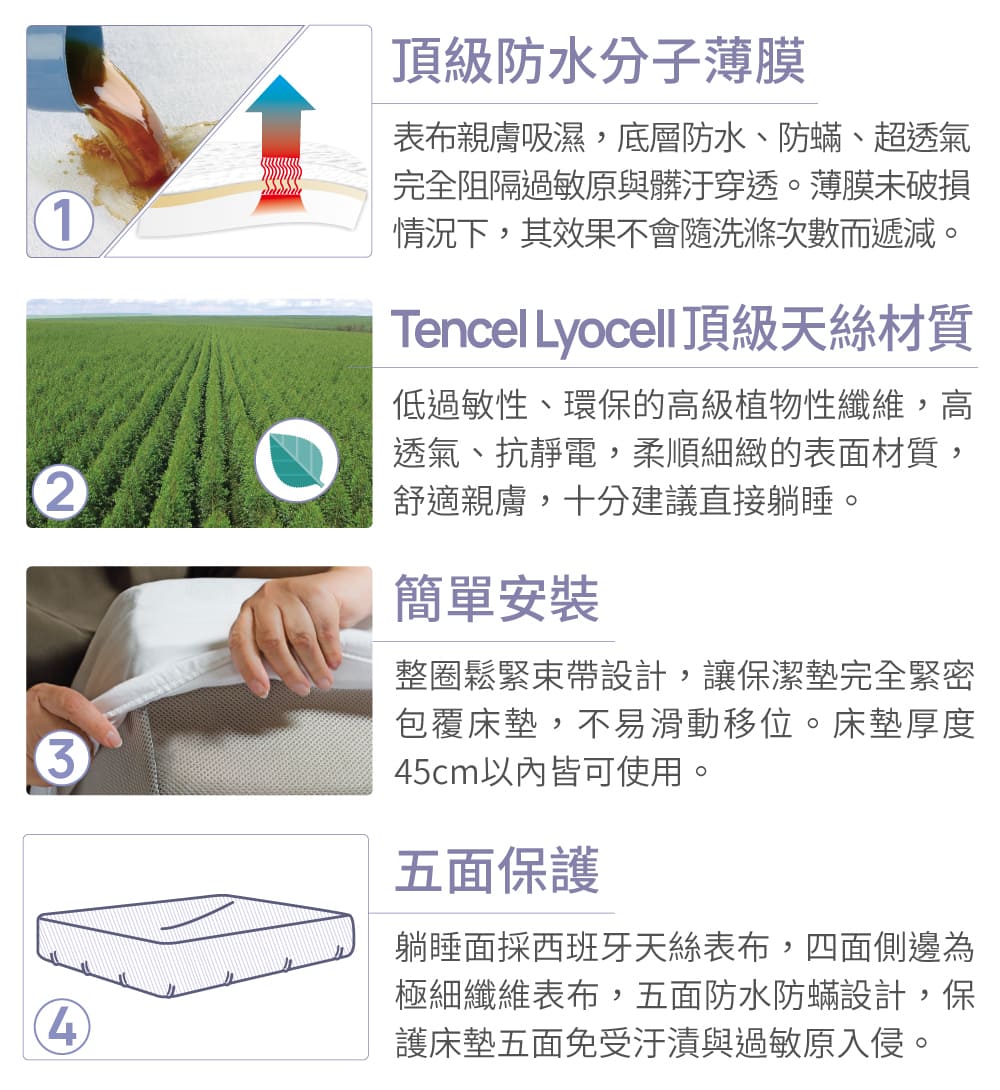 1

頂級防水分子薄膜

表布親膚吸濕，底層防水、防蟎、超透氣完全阻隔過敏原與髒汙穿透。薄膜未破損情況下，其效果不會隨洗滌次數而遞減。

2

Tencel Lyocell 頂級天絲材質

低過敏性、環保的高級植物性纖維，高透氣、抗靜電，柔順細緻的表面材質，舒適親膚，十分建議直接躺睡。

3

簡單安裝

整圈鬆緊束帶設計，讓保潔墊完全緊密包覆床墊，不易滑動移位。床墊厚度45cm以內皆可使用。

4

五面保護

躺睡面採西班牙天絲表布，四面側邊為極細纖維表布，五面防水防蟎設計，保護床墊五面免受汙漬與過敏原入侵。