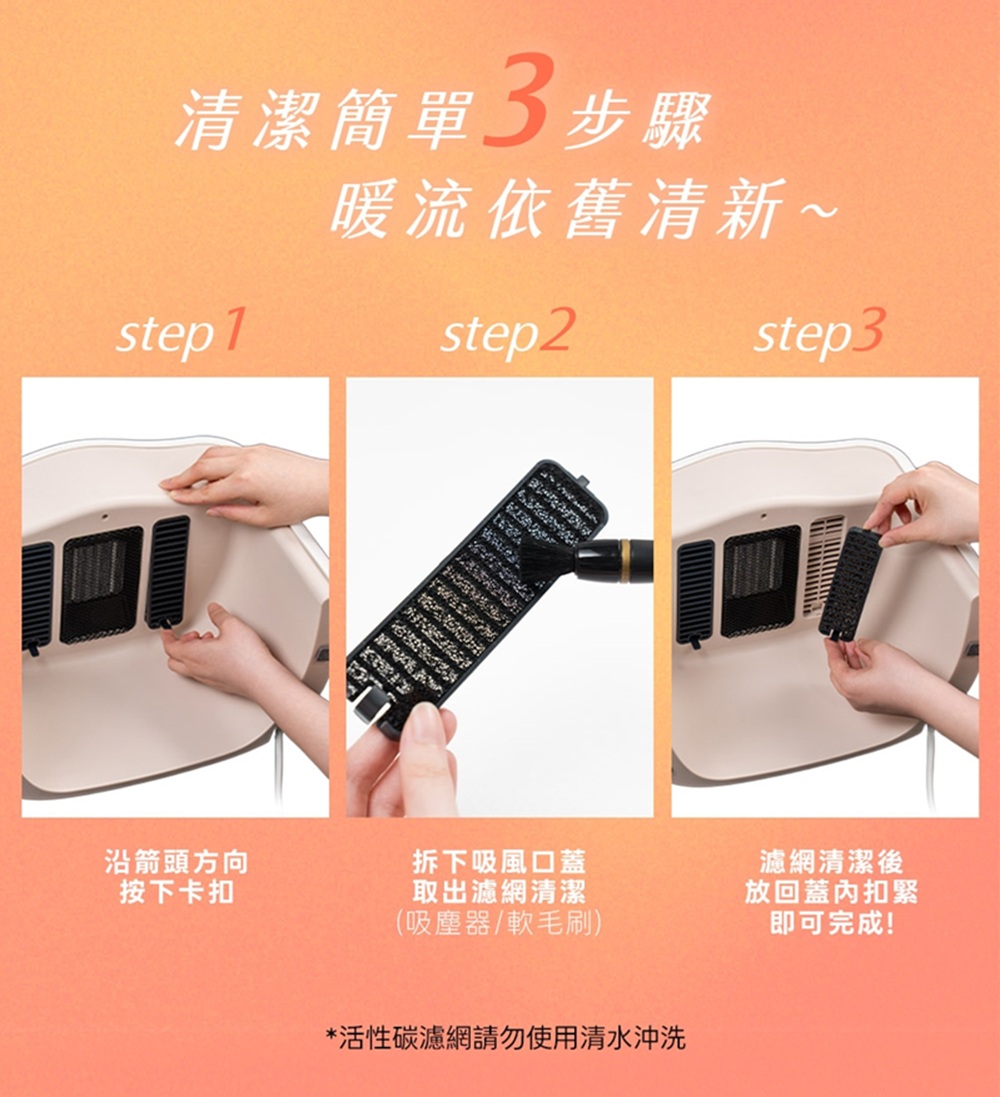 清潔簡單3步驟
暖流依舊清新~

step1

沿箭頭方向
按下卡扣

step2

拆下吸風口蓋
取出濾網清潔
(吸塵器/軟毛刷)

step3

濾網清潔後
放回蓋內扣緊
即可完成!

*活性碳濾網請勿使用清水沖洗