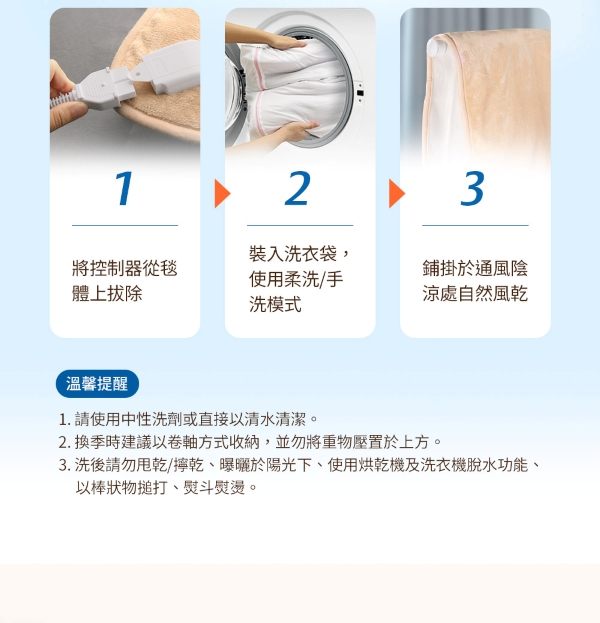 1

將控制器從毯體上拔除

2

裝入洗衣袋，使用柔洗/手洗模式

3

鋪掛於通風陰涼處自然風乾

溫馨提醒

1. 請使用中性洗劑或直接以清水清潔。
2. 換季時建議以卷軸方式收納，並勿將重物壓置於上方。
3. 洗後請勿甩乾/擰乾、曝曬於陽光下、使用烘乾機及洗衣機脫水功能、以棒狀物搥打、熨斗熨燙。