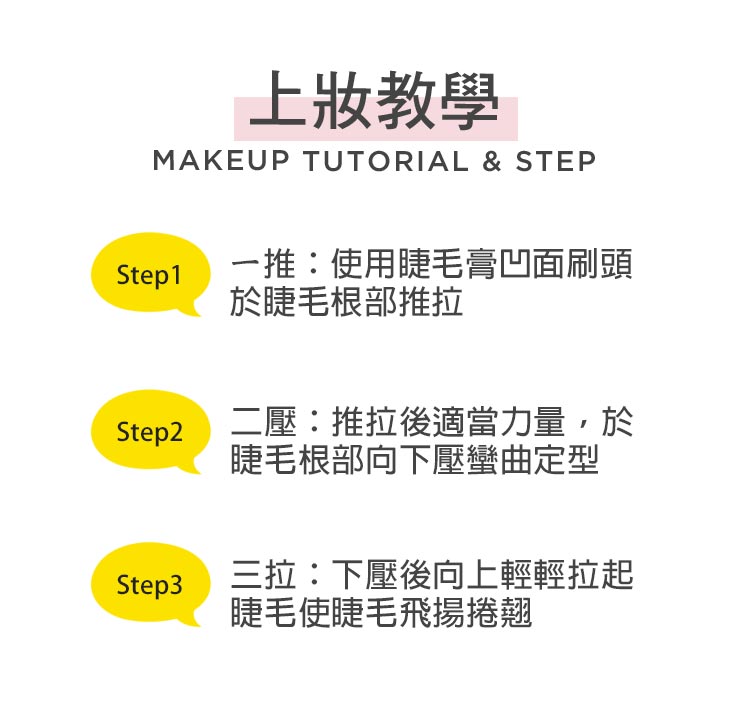 上妝教學
MAKEUP TUTORIAL & STEP

Step1
一推：使用睫毛膏凹面刷頭於睫毛根部推拉

Step2
二壓：推拉後適當力量，於睫毛根部向下壓彎曲定型

Step3
三拉：下壓後向上輕輕拉起睫毛使睫毛飛揚捲翹