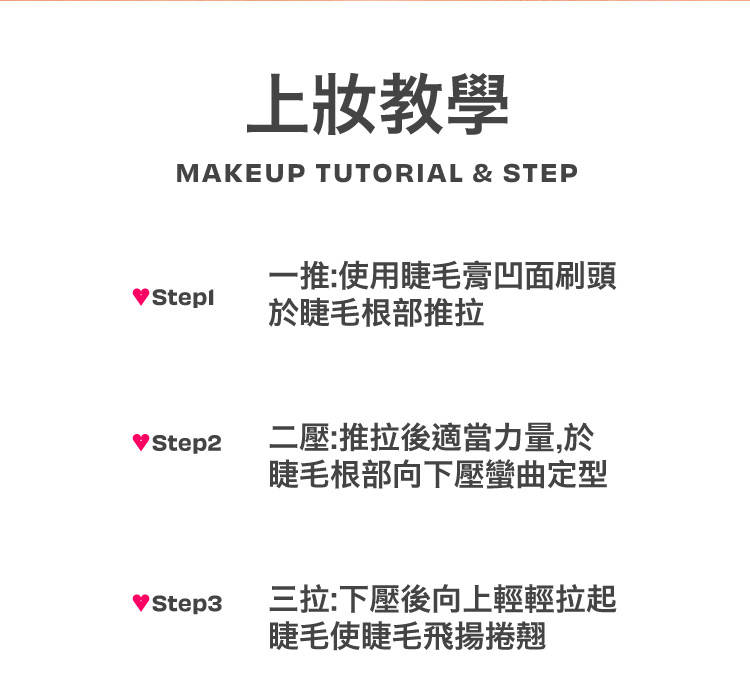 上妝教學

MAKEUP TUTORIAL & STEP

♥Step1

一推:使用睫毛膏凹面刷頭於睫毛根部推拉

♥Step2

二壓:推拉後適當力量,於睫毛根部向下壓彎曲定型

♥Step3

三拉:下壓後向上輕輕拉起睫毛使睫毛飛揚捲翹