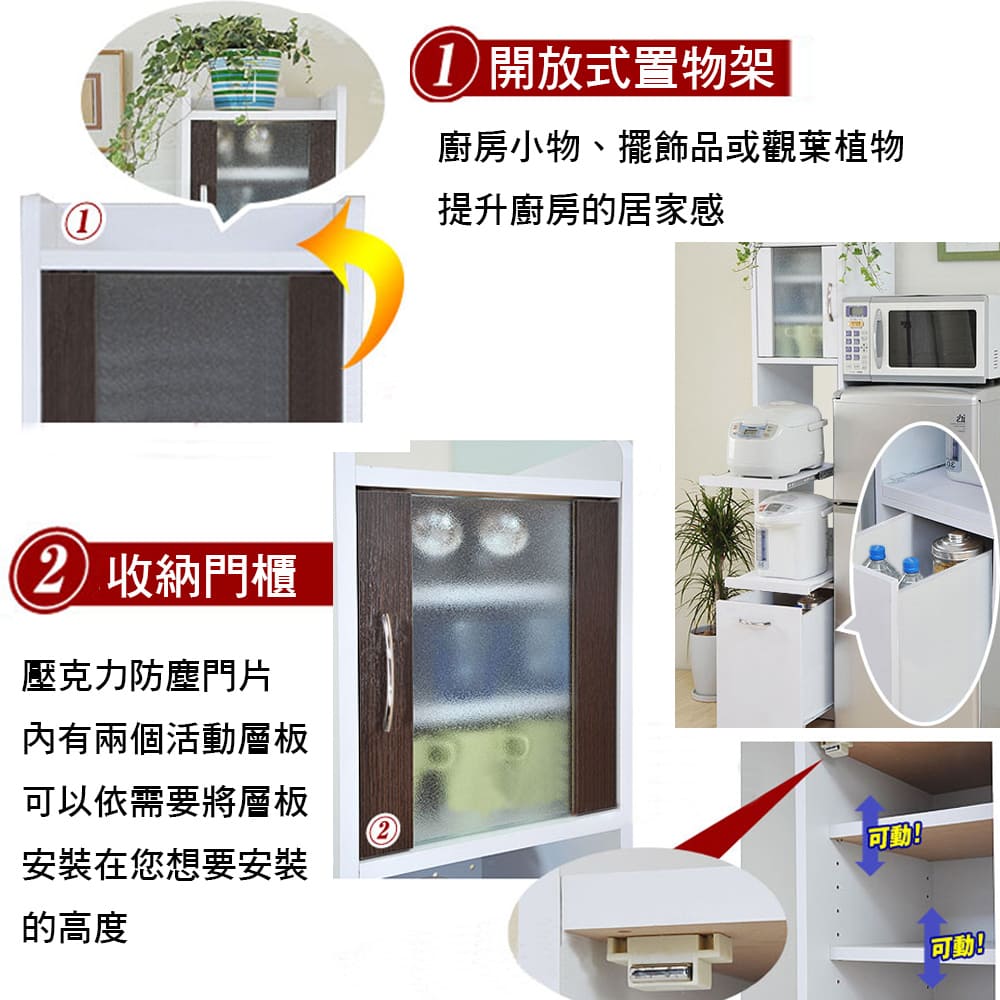 1 開放式置物架

廚房小物、擺飾品或觀葉植物
提升廚房的居家感

1

2 收納門櫃

壓克力防塵門片
內有兩個活動層板
可以依需要將層板
安裝在您想要安裝
的高度

2

可動!

可動!