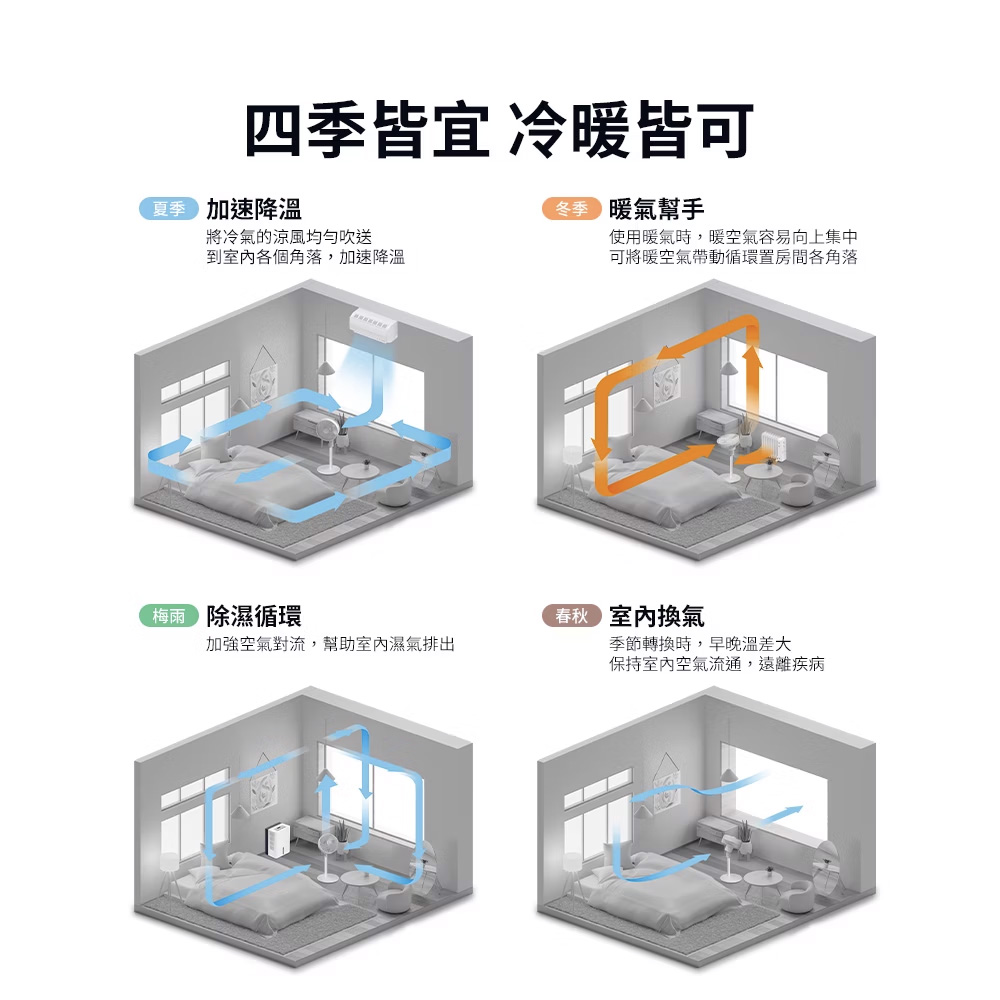 四季皆宜 冷暖皆可

夏季 加速降溫
將冷氣的涼風均勻吹送
到室內各個角落，加速降溫

冬季 暖氣幫手
使用暖氣時，暖空氣容易向上集中
可將暖空氣帶動循環置房間各角落

梅雨 除濕循環
加強空氣對流，幫助室內濕氣排出

春秋 室內換氣
季節轉換時，早晚溫差大
保持室內空氣流通，遠離疾病