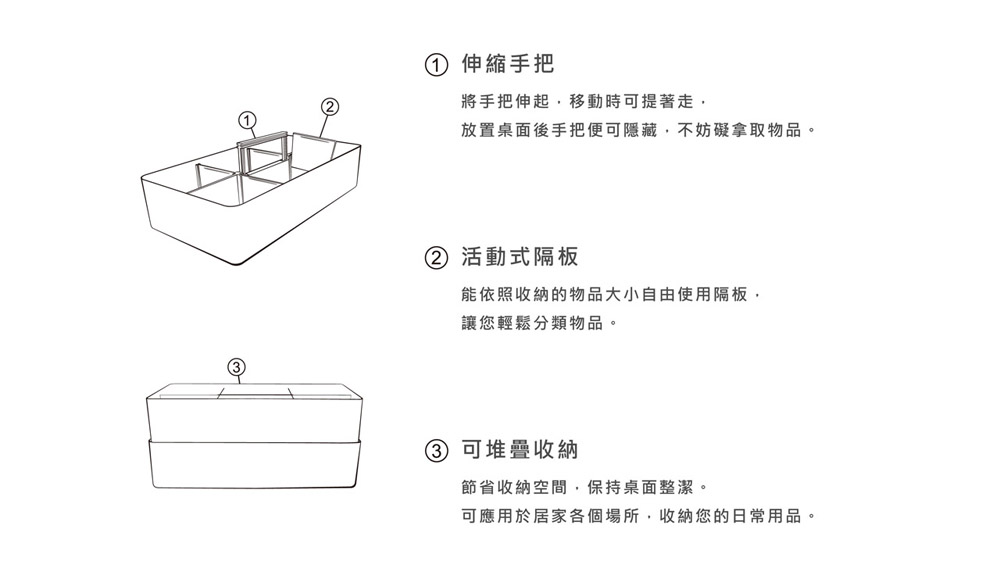 1
2

3

① 伸縮手把

將手把伸起，移動時可提著走，
放置桌面後手把便可隱藏，不妨礙拿取物品。

② 活動式隔板

能依照收納的物品大小自由使用隔板，
讓您輕鬆分類物品。

③ 可堆疊收納

節省收納空間，保持桌面整潔。
可應用於居家各個場所，收納您的日常用品。