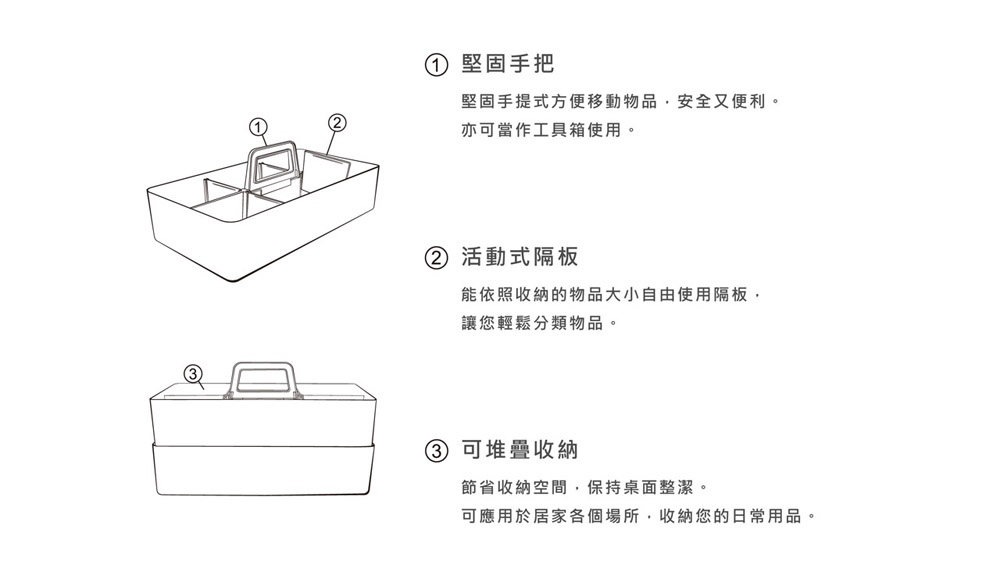 ① ②

③

① 堅固手把

堅固手提式方便移動物品，安全又便利。
亦可當作工具箱使用。

② 活動式隔板

能依照收納的物品大小自由使用隔板，
讓您輕鬆分類物品。

③ 可堆疊收納

節省收納空間，保持桌面整潔。
可應用於居家各個場所，收納您的日常用品。