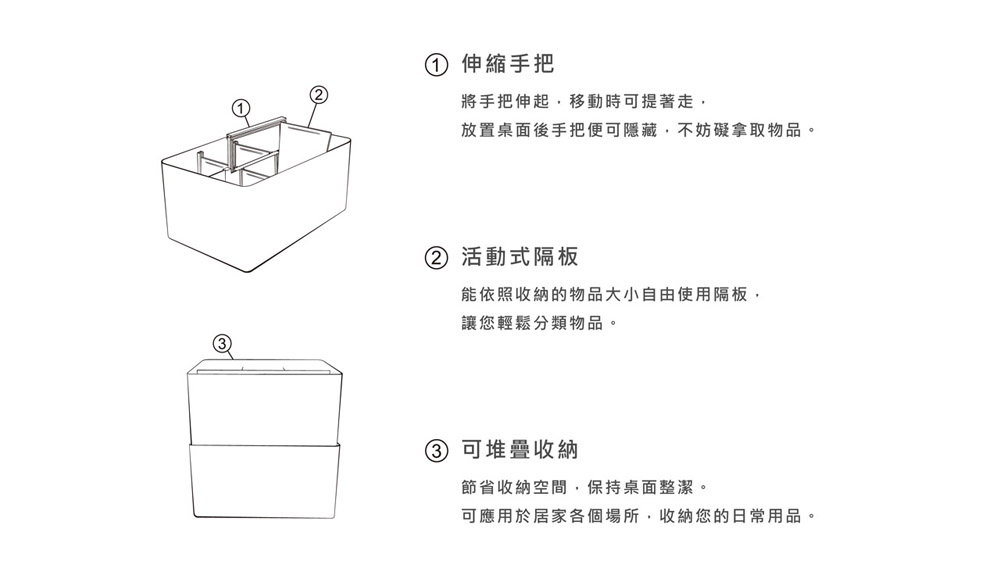 ① ②

③

① 伸縮手把

將手把伸起，移動時可提著走，

放置桌面後手把便可隱藏，不妨礙拿取物品。

② 活動式隔板

能依照收納的物品大小自由使用隔板，

讓您輕鬆分類物品。

③ 可堆疊收納

節省收納空間，保持桌面整潔。

可應用於居家各個場所，收納您的日常用品。