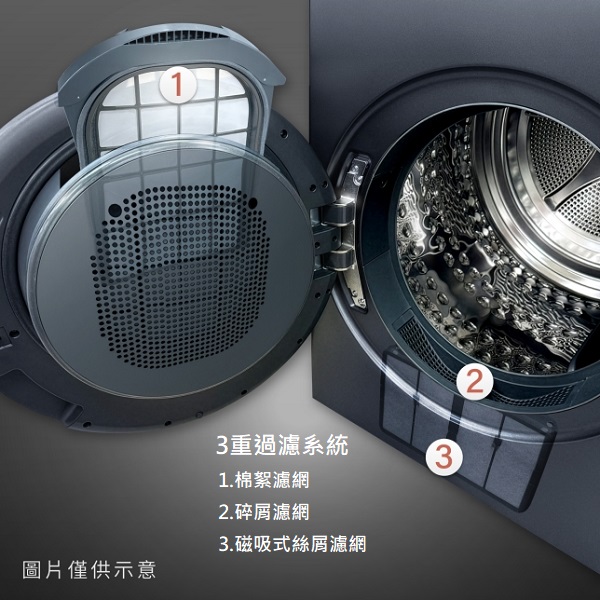 1

2

3

3重過濾系統

1.棉絮濾網

2.碎屑濾網

3.磁吸式絲屑濾網

圖片僅供示意