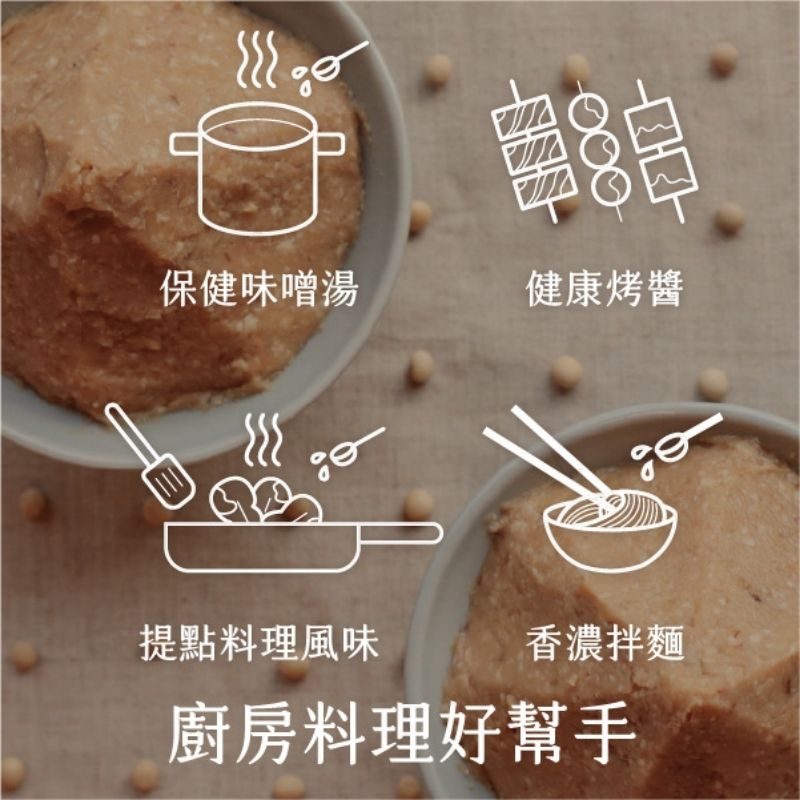 保健味噌湯

健康烤醬

提點料理風味

香濃拌麵

廚房料理好幫手