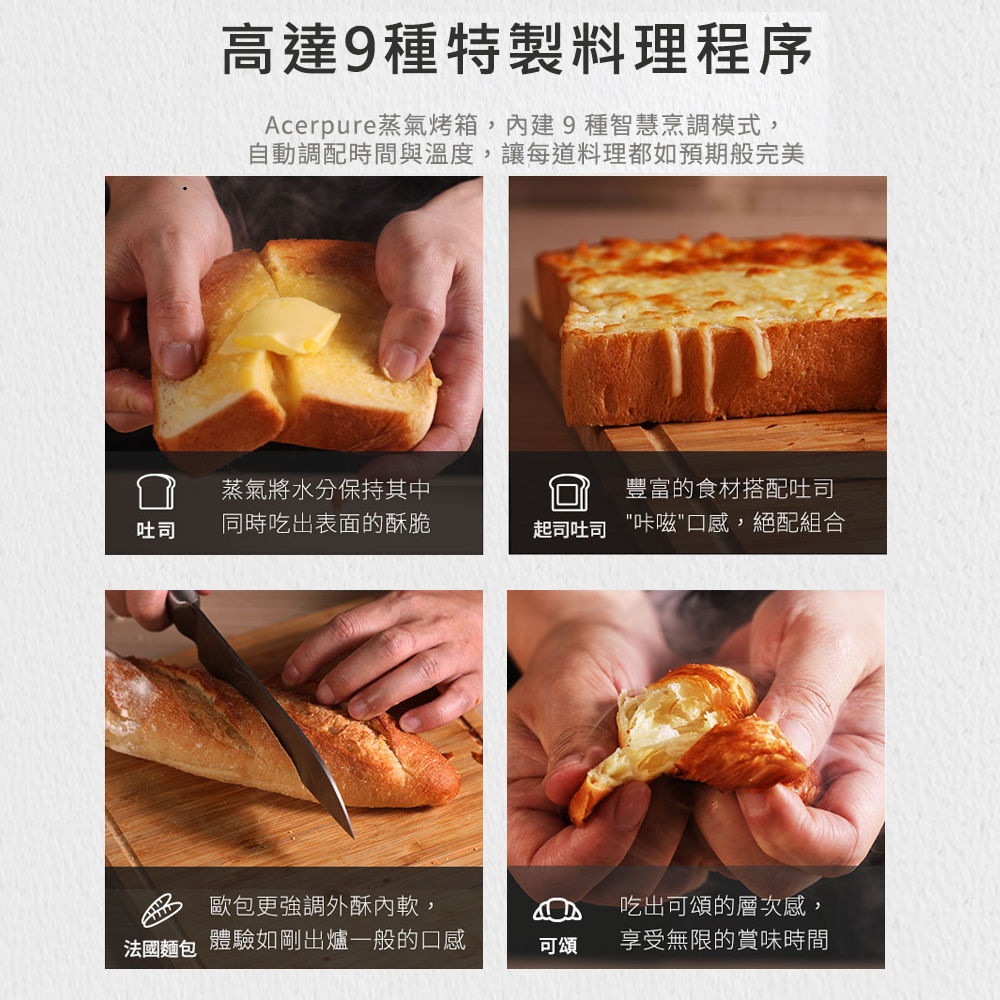 高達9種特製料理程序

Acerpure蒸氣烤箱，內建 9 種智慧烹調模式，
自動調配時間與溫度，讓每道料理都如預期般完美

吐司
蒸氣將水分保持其中
同時吃出表面的酥脆

起司吐司
豐富的食材搭配吐司
"咔嗞"口感，絕配組合

法國麵包
歐包更強調外酥內軟，
體驗如剛出爐一般的口感

可頌
吃出可頌的層次感，
享受無限的賞味時間