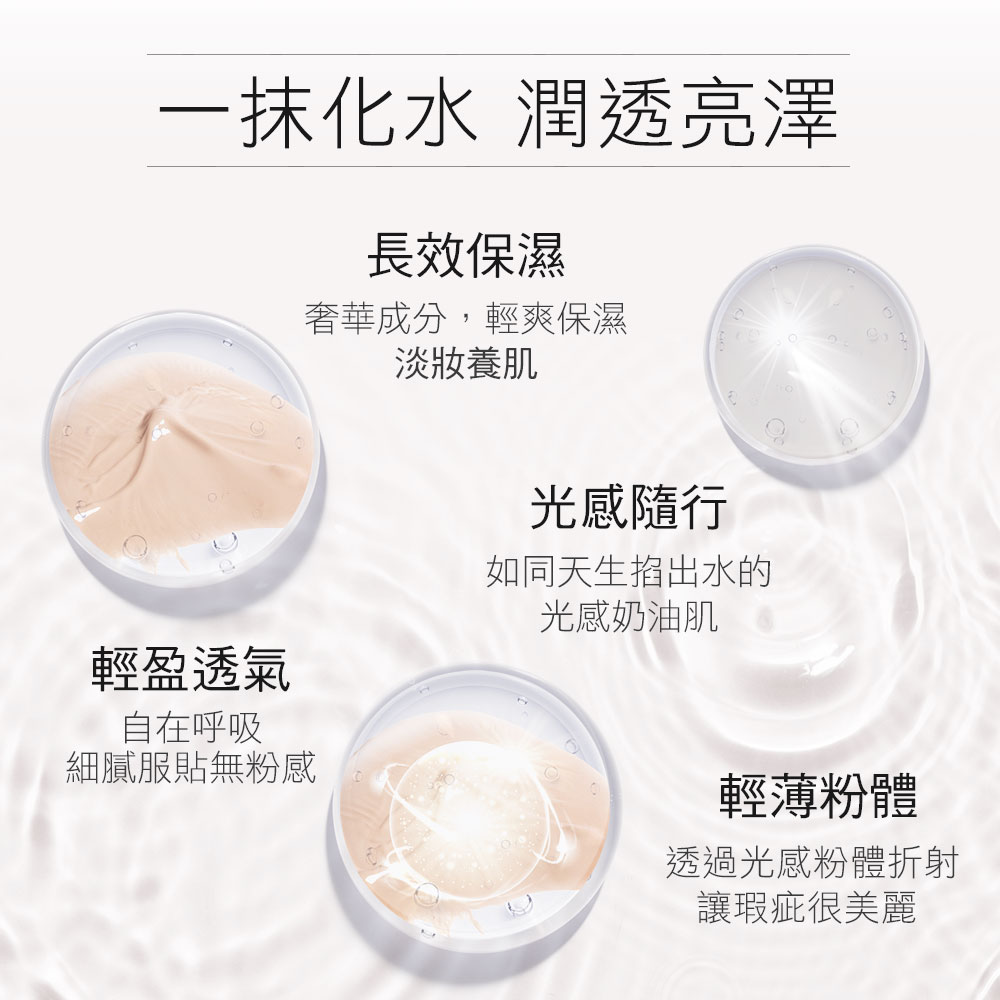 一抹化水 潤透亮澤

長效保濕

奢華成分，輕爽保濕
淡妝養肌

光感隨行

如同天生掐出水的
光感奶油肌

輕盈透氣

自在呼吸
細膩服貼無粉感

輕薄粉體

透過光感粉體折射
讓瑕疵很美麗