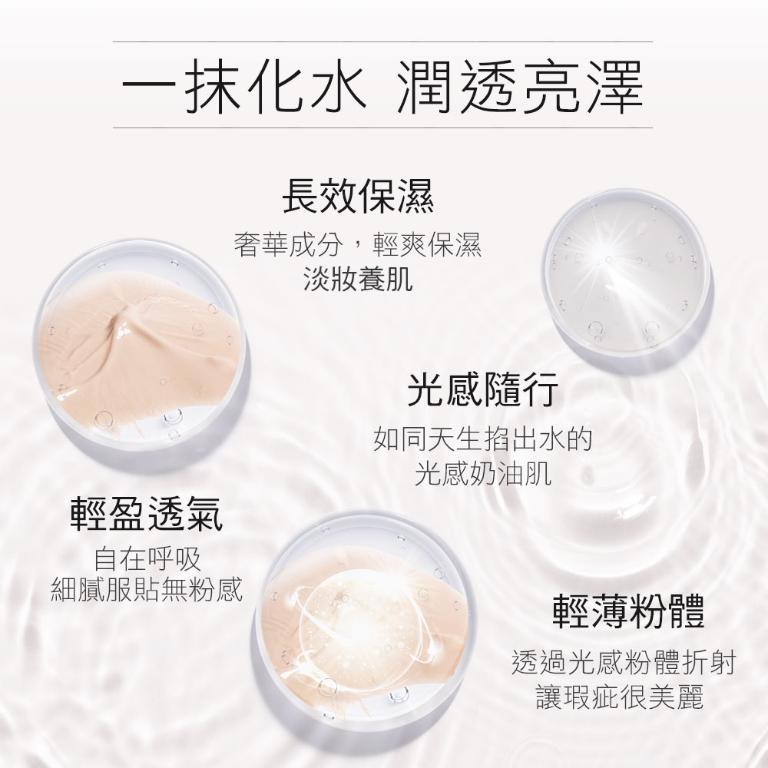 一抹化水 潤透亮澤

長效保濕
奢華成分，輕爽保濕
淡妝養肌

光感隨行
如同天生掐出水的
光感奶油肌

輕盈透氣
自在呼吸
細膩服貼無粉感

輕薄粉體
透過光感粉體折射
讓瑕疵很美麗