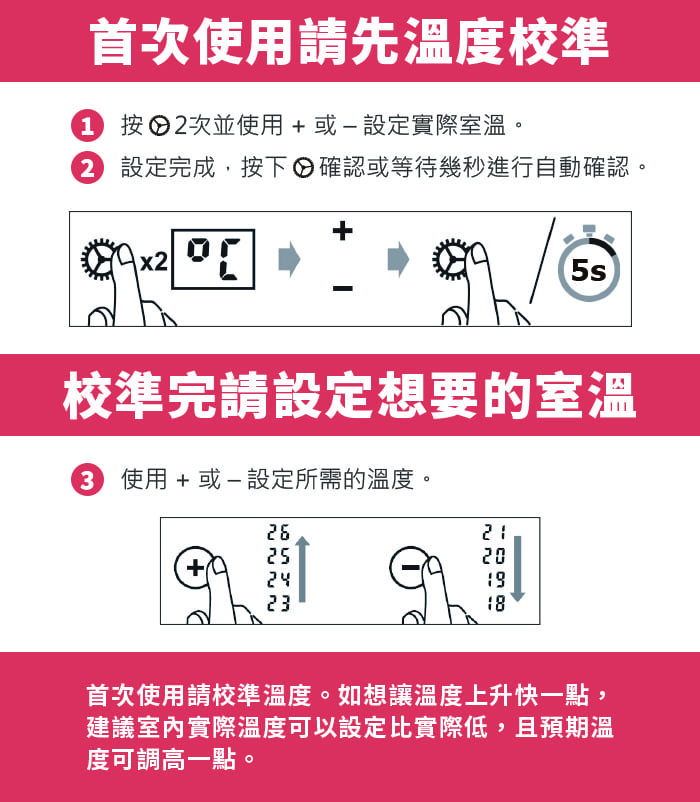 首次使用請先溫度校準

1 按 2次並使用 + 或 – 設定實際室溫。

2 設定完成，按下 確認或等待幾秒進行自動確認。

x2 °C + – 5s

校準完請設定想要的室溫

3 使用 + 或 – 設定所需的溫度。

+ 26 25 24 23

– 21 20 19 18

首次使用請校準溫度。如想讓溫度上升快一點，建議室內實際溫度可以設定比實際低，且預期溫度可調高一點。