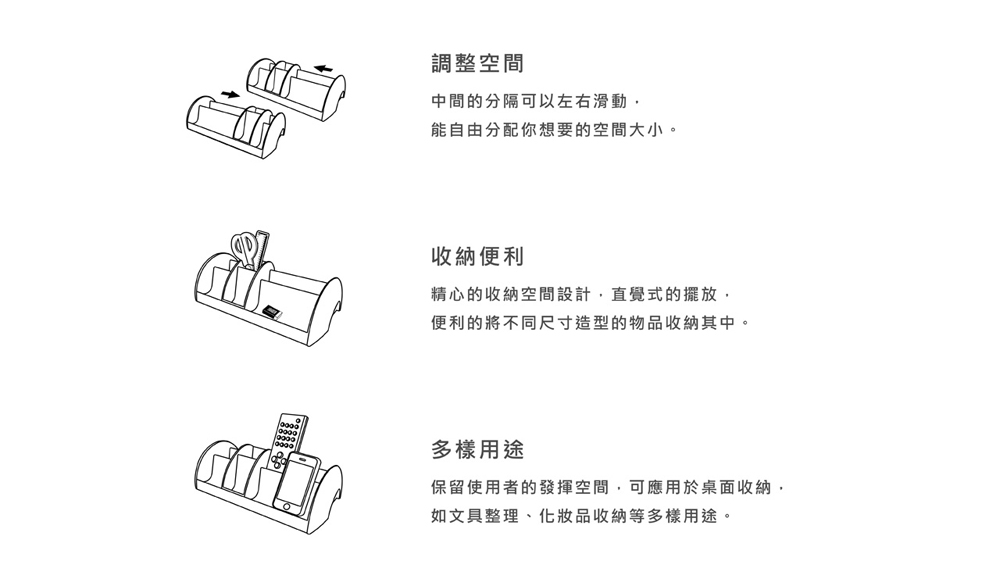 調整空間

中間的分隔可以左右滑動，
能自由分配你想要的空間大小。

收納便利

精心的收納空間設計，直覺式的擺放，
便利的將不同尺寸造型的物品收納其中。

多樣用途

保留使用者的發揮空間，可應用於桌面收納，
如文具整理、化妝品收納等多樣用途。