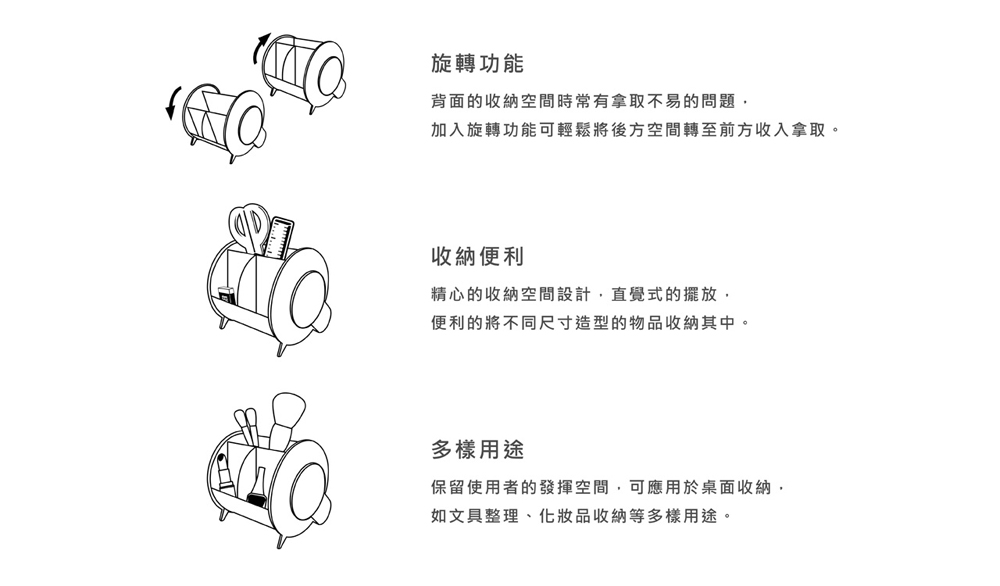 旋轉功能

背面的收納空間時常有拿取不易的問題，
加入旋轉功能可輕鬆將後方空間轉至前方收入拿取。

收納便利

精心的收納空間設計，直覺式的擺放，
便利的將不同尺寸造型的物品收納其中。

多樣用途

保留使用者的發揮空間，可應用於桌面收納，
如文具整理、化妝品收納等多樣用途。