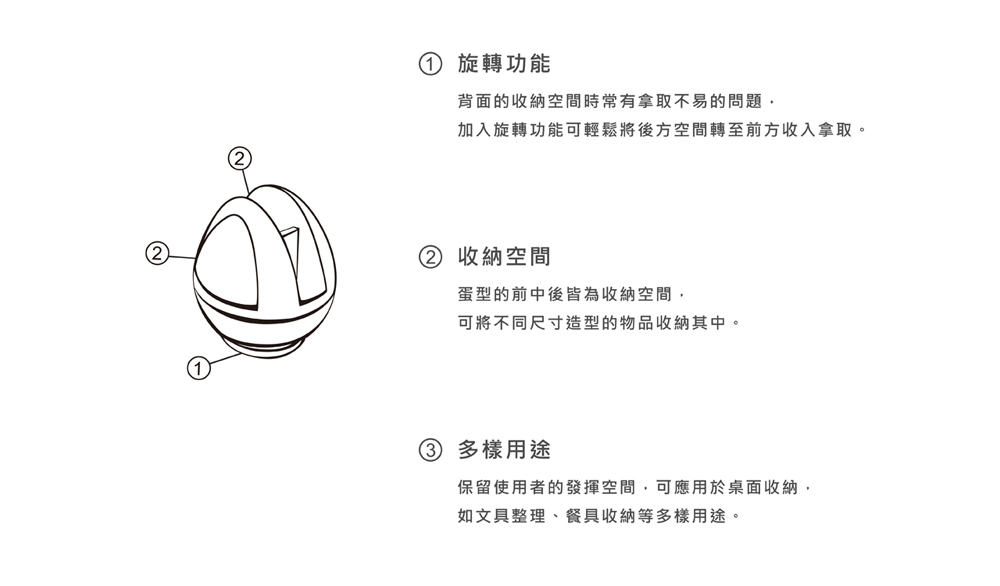 ②

②

①

① 旋轉功能

背面的收納空間時常有拿取不易的問題，
加入旋轉功能可輕鬆將後方空間轉至前方收入拿取。

② 收納空間

蛋型的前中後皆為收納空間，
可將不同尺寸造型的物品收納其中。

③ 多樣用途

保留使用者的發揮空間，可應用於桌面收納，
如文具整理、餐具收納等多樣用途。