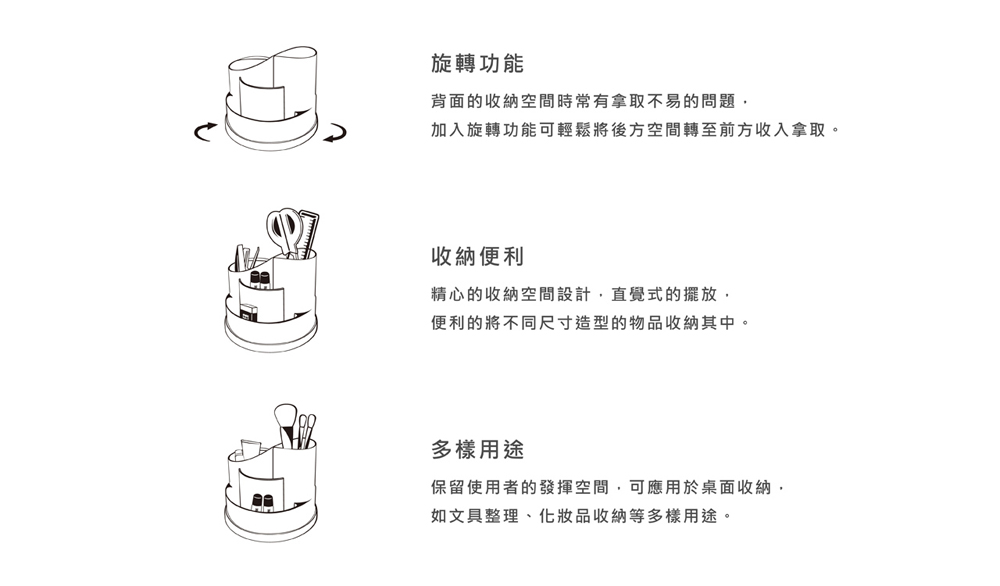 旋轉功能

背面的收納空間時常有拿取不易的問題，
加入旋轉功能可輕鬆將後方空間轉至前方收入拿取。

收納便利

精心的收納空間設計，直覺式的擺放，
便利的將不同尺寸造型的物品收納其中。

多樣用途

保留使用者的發揮空間，可應用於桌面收納，
如文具整理、化妝品收納等多樣用途。