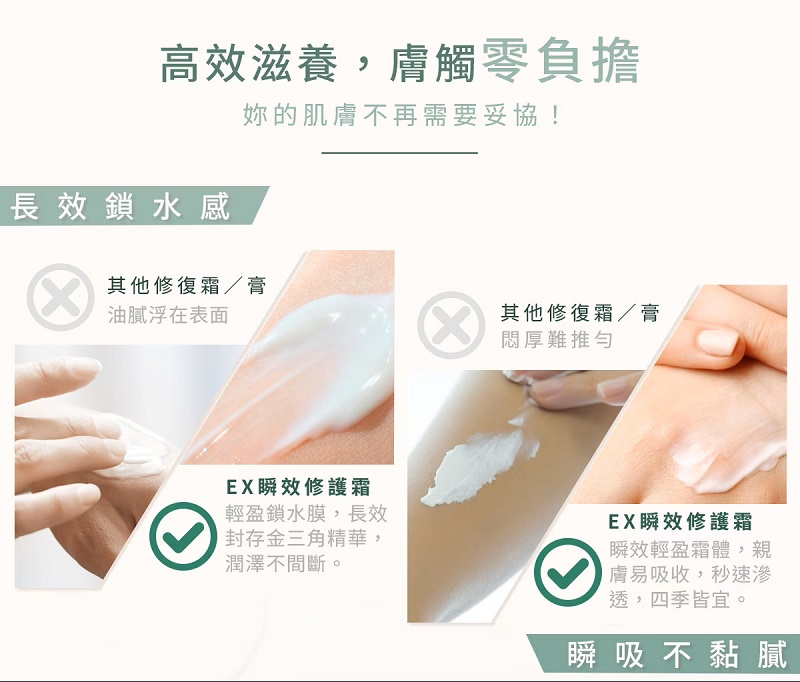 高效滋養，膚觸零負擔
妳的肌膚不再需要妥協！

長效鎖水感

其他修復霜／膏
油膩浮在表面

EX瞬效修護霜
輕盈鎖水膜，長效封存金三角精華，潤澤不間斷。

其他修復霜／膏
悶厚難推勻

EX瞬效修護霜
瞬效輕盈霜體，親膚易吸收，秒速滲透，四季皆宜。

瞬吸不黏膩