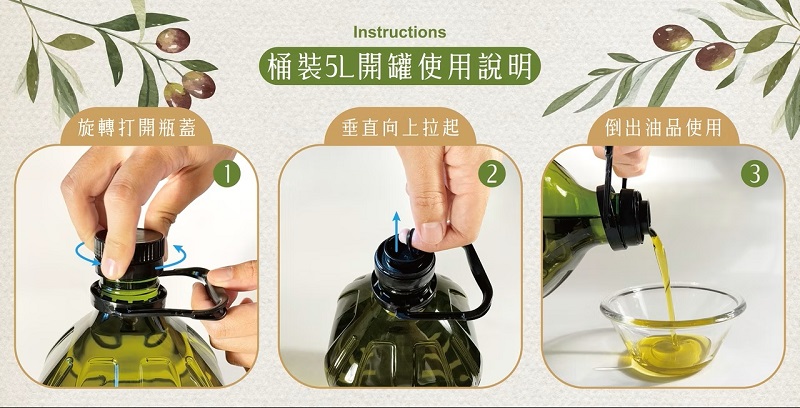 Instructions
桶裝5L開罐使用說明

旋轉打開瓶蓋
1

垂直向上拉起
2

倒出油品使用
3