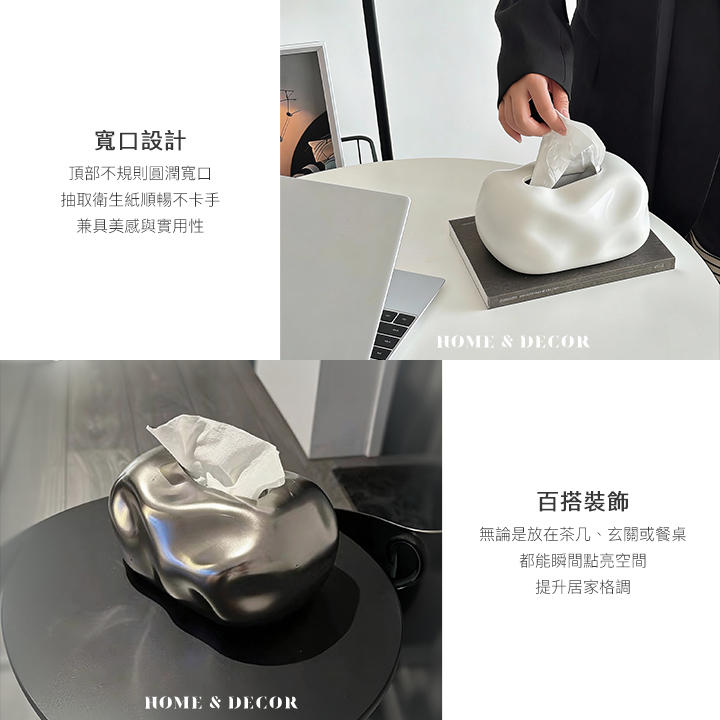 寬口設計

頂部不規則圓潤寬口
抽取衛生紙順暢不卡手
兼具美感與實用性

HOME & DECOR

百搭裝飾

無論是放在茶几、玄關或餐桌
都能瞬間點亮空間
提升居家格調

HOME & DECOR