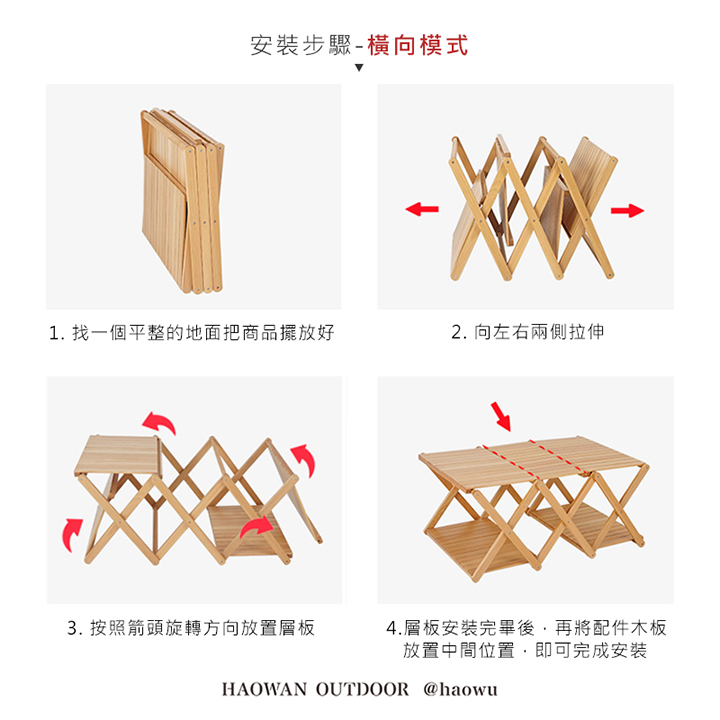 安裝步驟-橫向模式

1. 找一個平整的地面把商品擺放好

2. 向左右兩側拉伸

3. 按照箭頭旋轉方向放置層板

4.層板安裝完畢後，再將配件木板放置中間位置，即可完成安裝

HAOWAN OUTDOOR @haowu