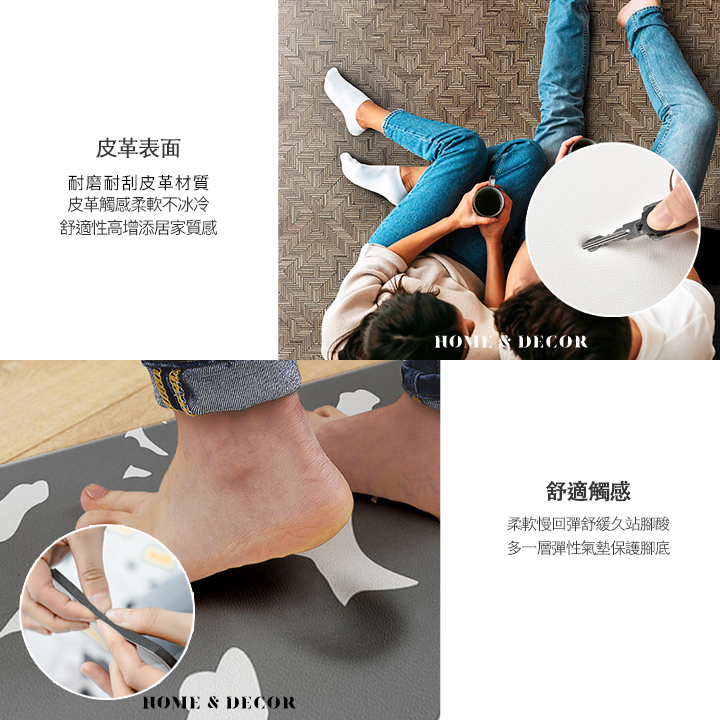 皮革表面

耐磨耐刮皮革材質
皮革觸感柔軟不冰冷
舒適性高增添居家質感

HOME & DECOR

舒適觸感

柔軟慢回彈舒緩久站腳酸
多一層彈性氣墊保護腳底

HOME & DECOR