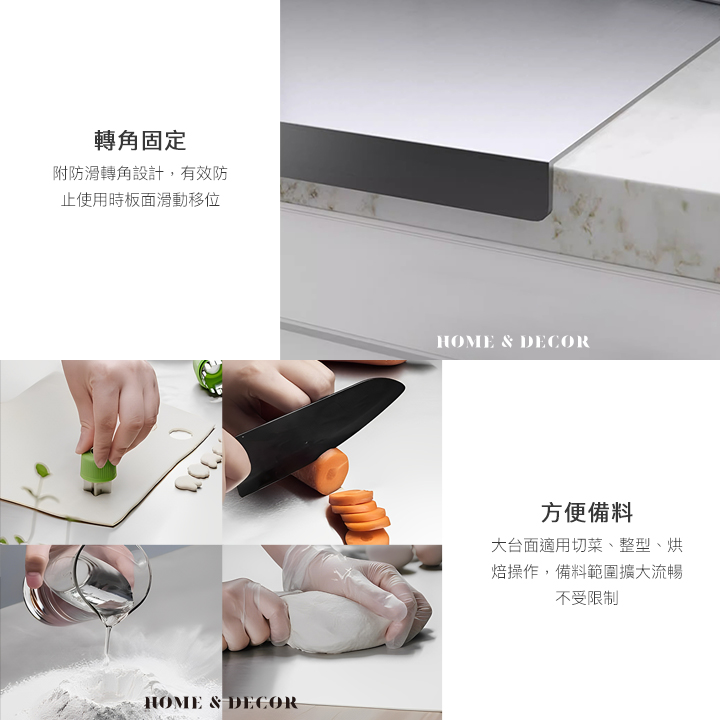 轉角固定

附防滑轉角設計，有效防止使用時板面滑動移位

HOME & DECOR

方便備料

大台面適用切菜、整型、烘焙操作，備料範圍擴大流暢不受限制

HOME & DECOR