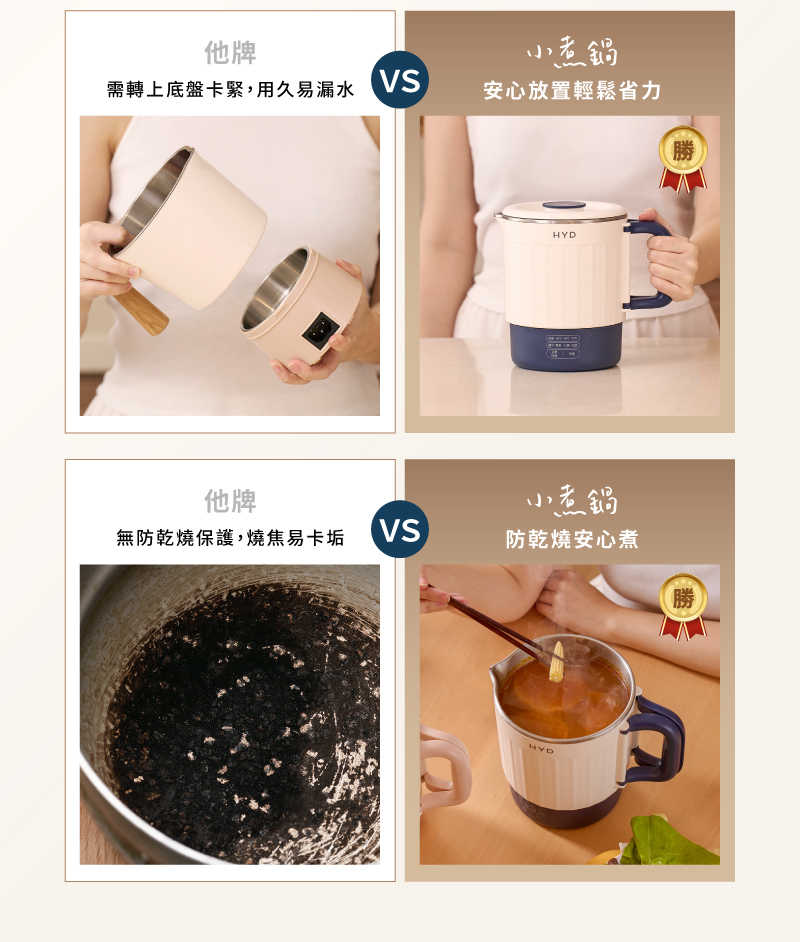 他牌
需轉上底盤卡緊,用久易漏水

VS

小煮鍋
安心放置輕鬆省力

勝

HYD

他牌
無防乾燒保護,燒焦易卡垢

VS

小煮鍋
防乾燒安心煮

勝

HYD