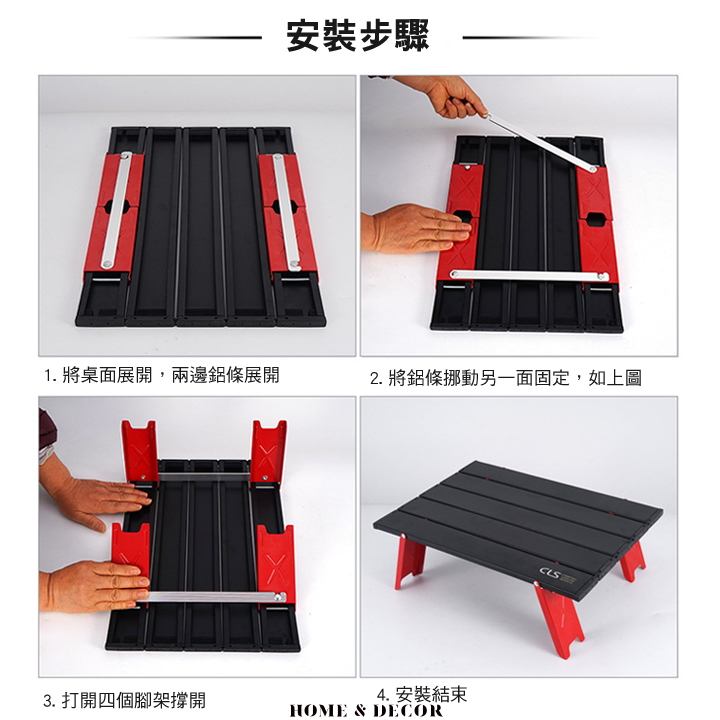 安裝步驟

1. 將桌面展開，兩邊鋁條展開

2. 將鋁條挪動另一面固定，如上圖

CLS

3. 打開四個腳架撐開

4. 安裝結束

HOME & DECOR