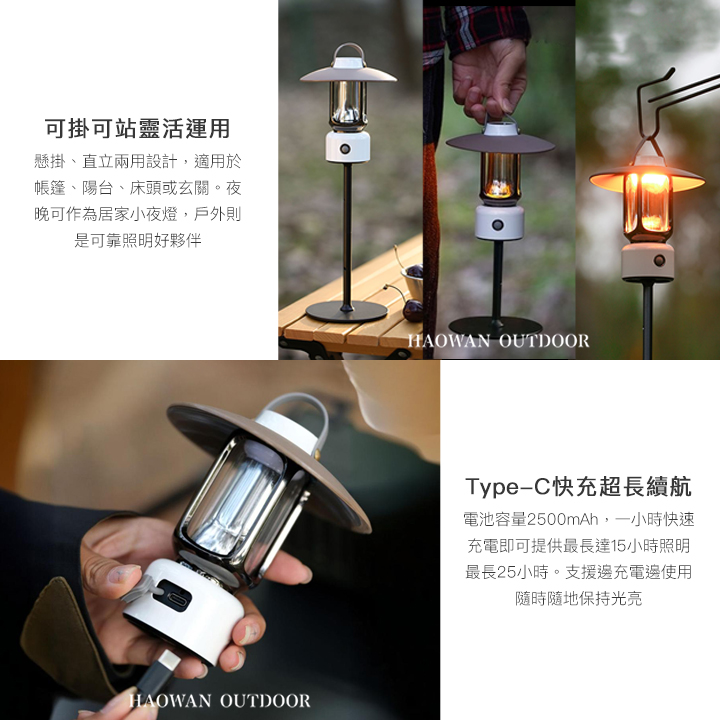 可掛可站靈活運用

懸掛、直立兩用設計，適用於帳篷、陽台、床頭或玄關。夜晚可作為居家小夜燈，戶外則是可靠照明好夥伴

HAOWAN OUTDOOR

Type-C快充超長續航

電池容量2500mAh，一小時快速充電即可提供最長達15小時照明最長25小時。支援邊充電邊使用隨時隨地保持光亮

HAOWAN OUTDOOR