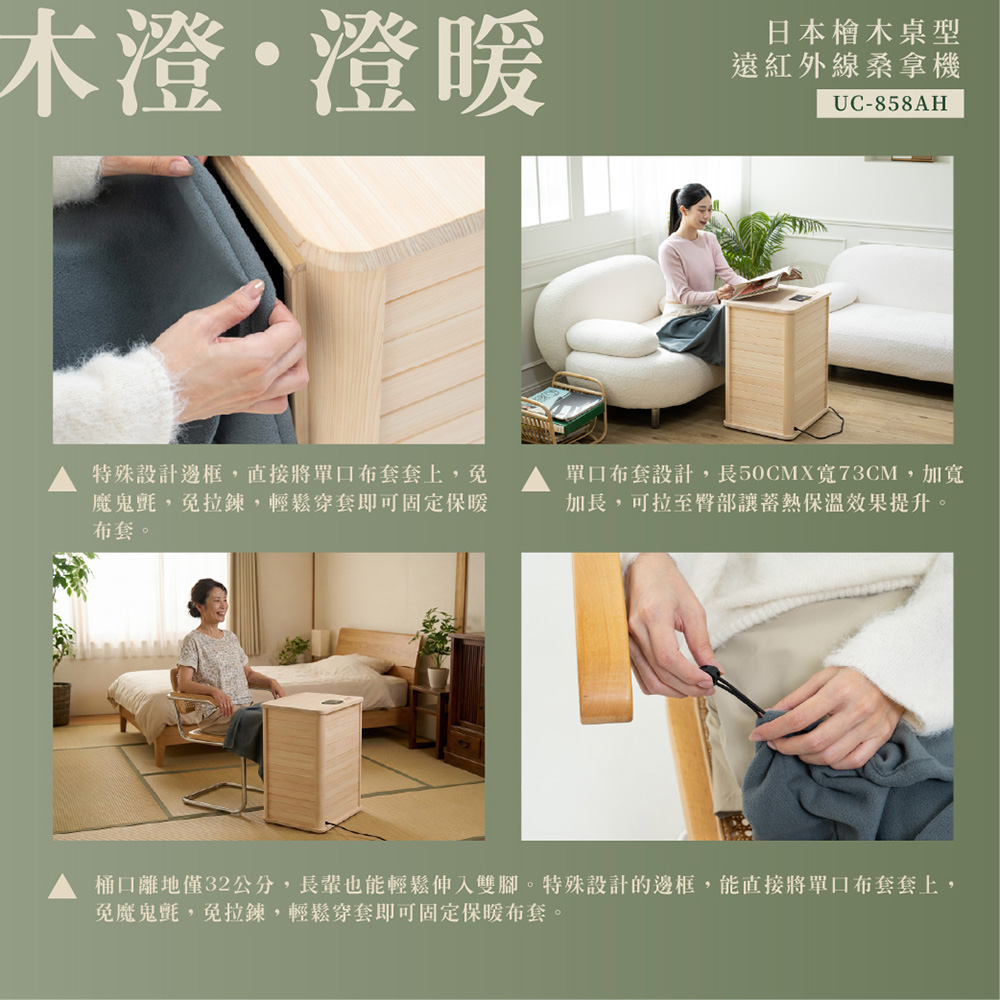 木澄·澄暖

日本檜木桌型
遠紅外線桑拿機
UC-858AH

▲ 特殊設計邊框，直接將單口布套套上，免魔鬼氈，免拉鍊，輕鬆穿套即可固定保暖布套。

▲ 單口布套設計，長50CMX寬73CM，加寬加長，可拉至臀部讓蓄熱保溫效果提升。

▲ 桶口離地僅32公分，長輩也能輕鬆伸入雙腳。特殊設計的邊框，能直接將單口布套套上，免魔鬼氈，免拉鍊，輕鬆穿套即可固定保暖布套。