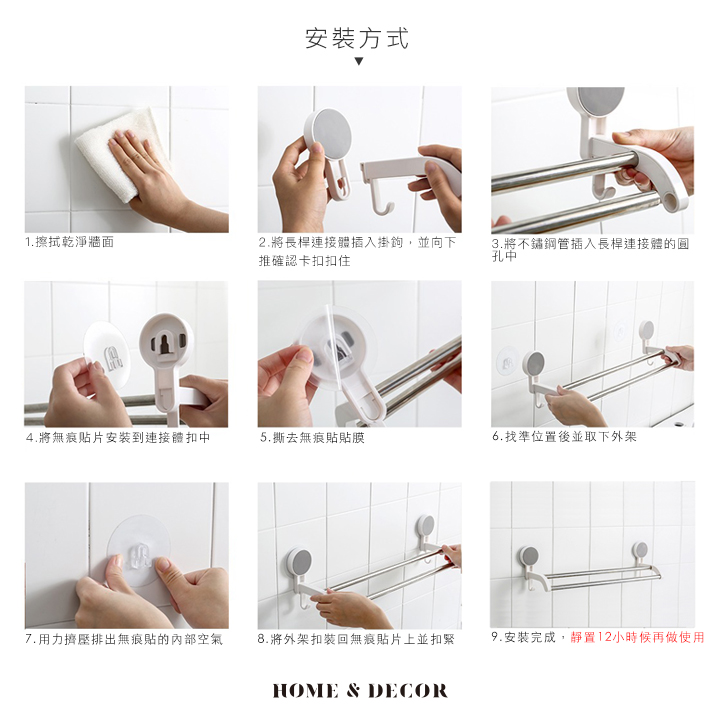 安裝方式

1.擦拭乾淨牆面

2.將長桿連接體插入掛鉤，並向下推確認卡扣扣住

3.將不鏽鋼管插入長桿連接體的圓孔中

4.將無痕貼片安裝到連接體扣中

5.撕去無痕貼貼膜

6.找準位置後並取下外架

7.用力擠壓排出無痕貼的內部空氣

8.將外架扣裝回無痕貼片上並扣緊

9.安裝完成，靜置12小時候再做使用

HOME & DECOR