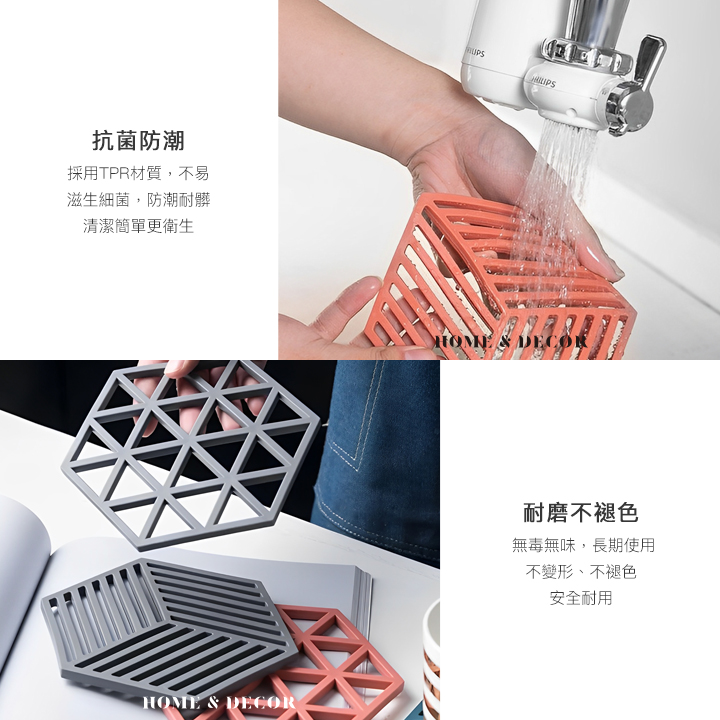 抗菌防潮

採用TPR材質，不易
滋生細菌，防潮耐髒
清潔簡單更衛生

PHILIPS

PHILIPS

HOME & DECOR

耐磨不褪色

無毒無味，長期使用
不變形、不褪色
安全耐用

HOME & DECOR