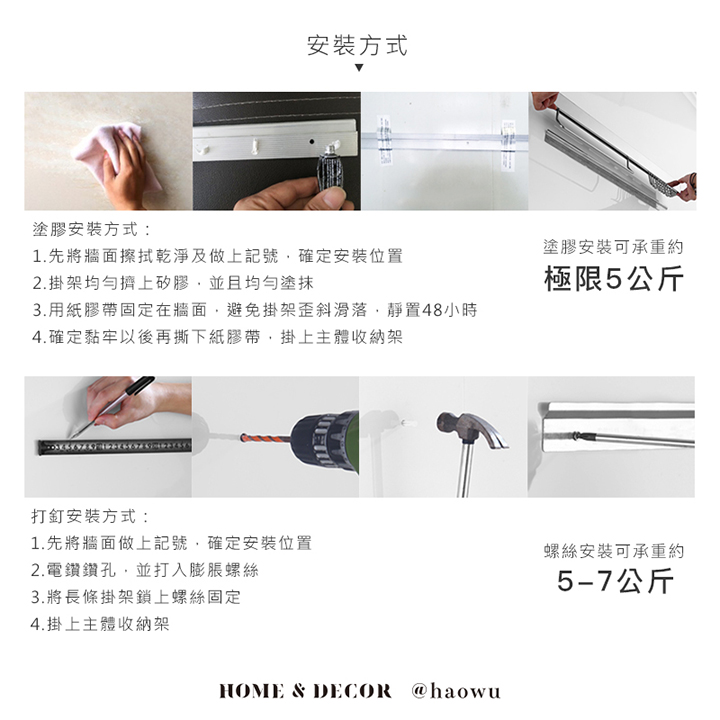 安裝方式

塗膠安裝方式：
1.先將牆面擦拭乾淨及做上記號，確定安裝位置
2.掛架均勻擠上矽膠，並且均勻塗抹
3.用紙膠帶固定在牆面，避免掛架歪斜滑落，靜置48小時
4.確定黏牢以後再撕下紙膠帶，掛上主體收納架

塗膠安裝可承重約
極限5公斤

打釘安裝方式：
1.先將牆面做上記號，確定安裝位置
2.電鑽鑽孔，並打入膨脹螺絲
3.將長條掛架鎖上螺絲固定
4.掛上主體收納架

螺絲安裝可承重約
5-7公斤

HOME & DECOR @haowu