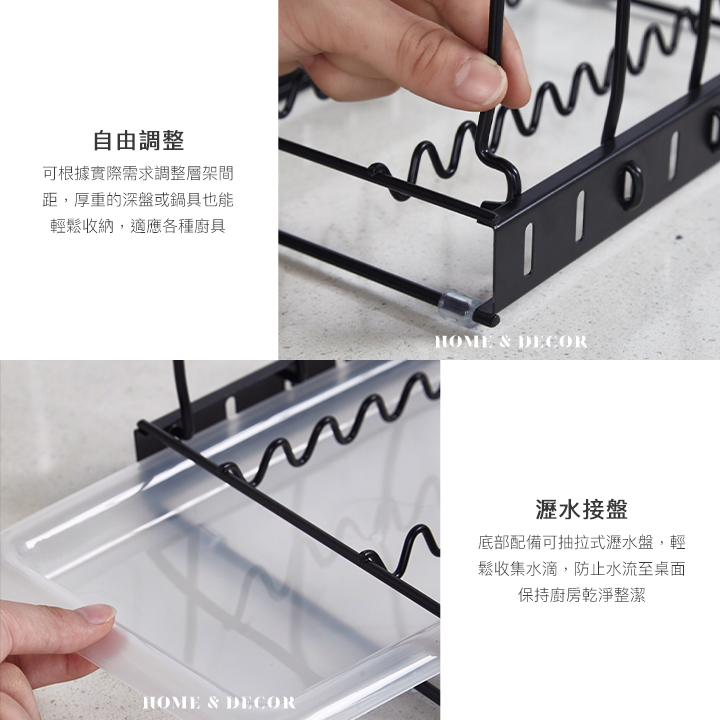 自由調整

可根據實際需求調整層架間距，厚重的深盤或鍋具也能輕鬆收納，適應各種廚具

HOME & DECOR

瀝水接盤

底部配備可抽拉式瀝水盤，輕鬆收集水滴，防止水流至桌面保持廚房乾淨整潔

HOME & DECOR