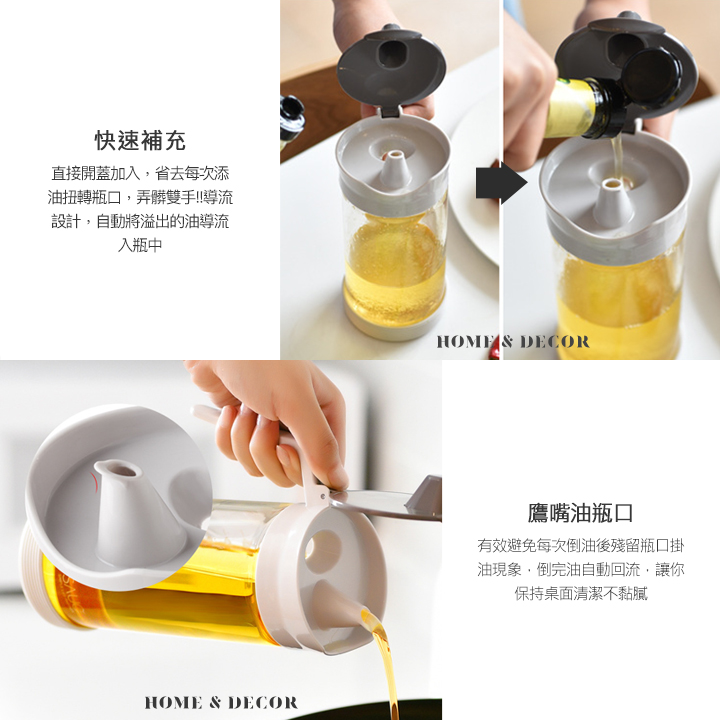 快速補充

直接開蓋加入，省去每次添油扭轉瓶口，弄髒雙手!!導流設計，自動將溢出的油導流入瓶中

HOME & DECOR

鷹嘴油瓶口

有效避免每次倒油後殘留瓶口掛油現象，倒完油自動回流，讓你保持桌面清潔不黏膩

HOME & DECOR