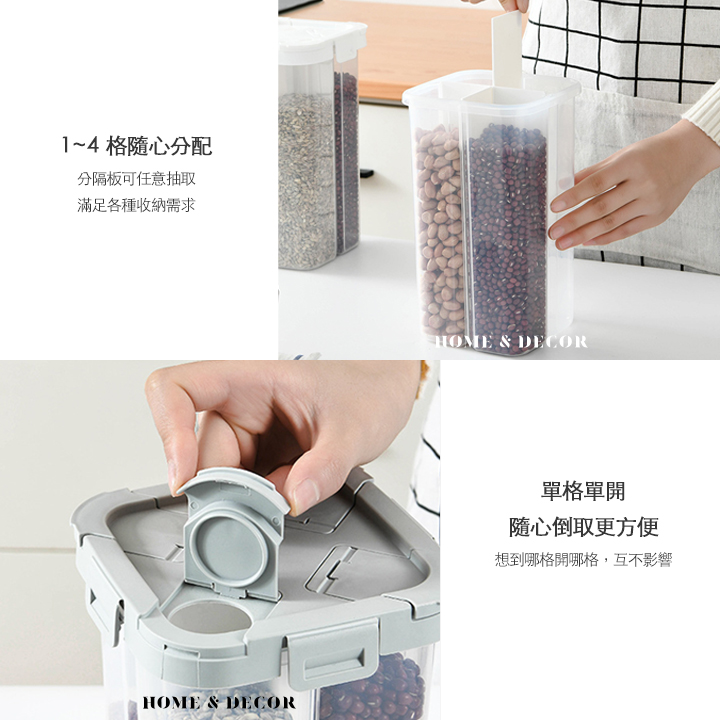 1~4 格隨心分配

分隔板可任意抽取
滿足各種收納需求

HOME & DECOR

單格單開
隨心倒取更方便

想到哪格開哪格，互不影響

HOME & DECOR