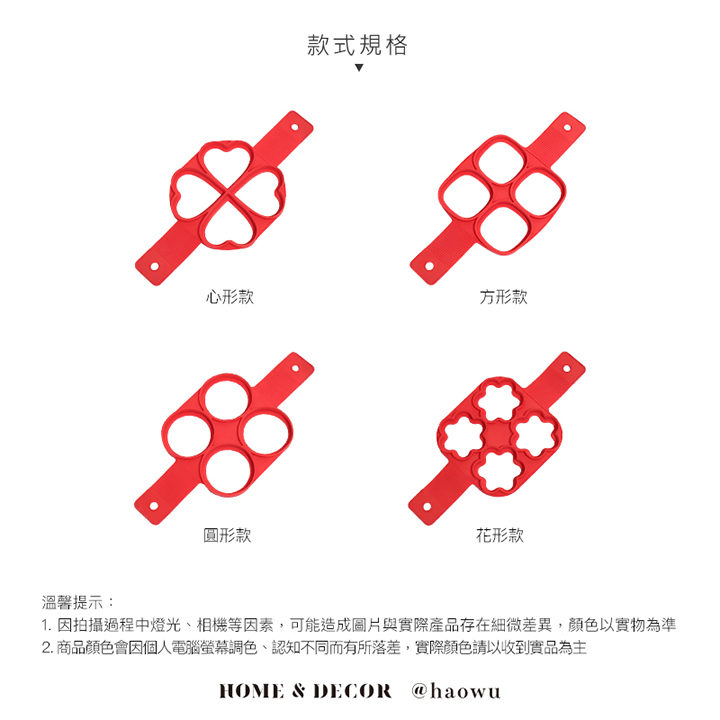 款式規格
▼

心形款

方形款

圓形款

花形款

溫馨提示：
1. 因拍攝過程中燈光、相機等因素，可能造成圖片與實際產品存在細微差異，顏色以實物為準
2. 商品顏色會因個人電腦螢幕調色、認知不同而有所落差，實際顏色請以收到實品為主

HOME & DECOR @haowu