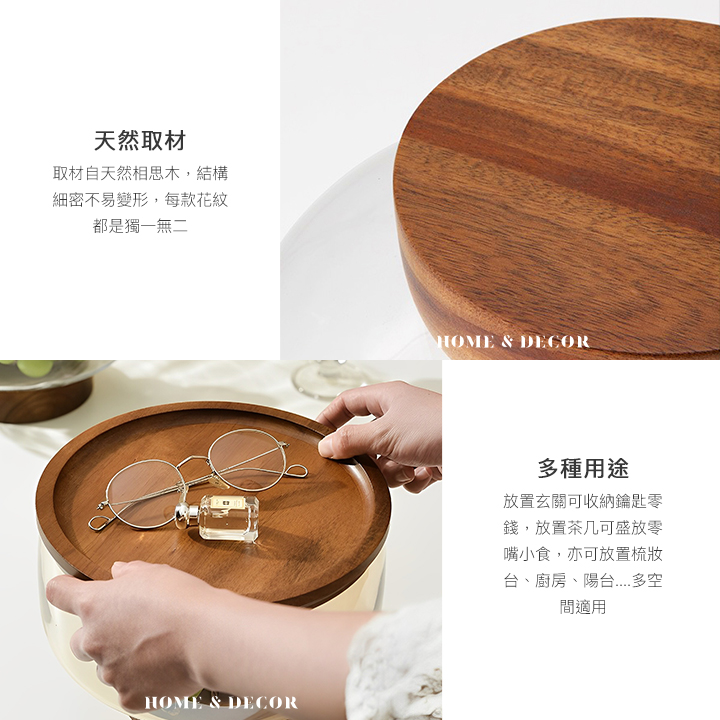 天然取材

取材自天然相思木，結構細密不易變形，每款花紋都是獨一無二

HOME & DECOR

多種用途

放置玄關可收納鑰匙零錢，放置茶几可盛放零嘴小食，亦可放置梳妝台、廚房、陽台....多空間適用

HOME & DECOR