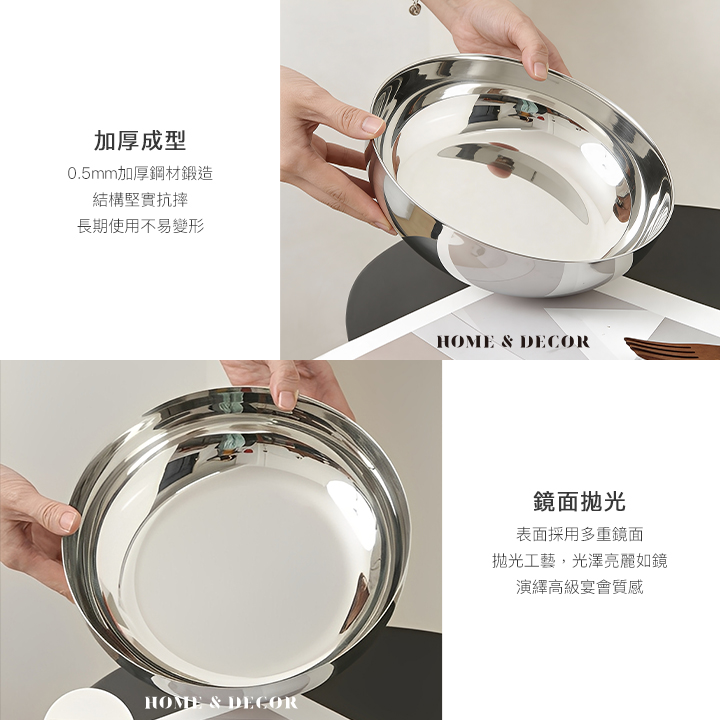 加厚成型

0.5mm加厚鋼材鍛造
結構堅實抗摔
長期使用不易變形

HOME & DECOR

鏡面拋光

表面採用多重鏡面
拋光工藝，光澤亮麗如鏡
演繹高級宴會質感

HOME & DECOR