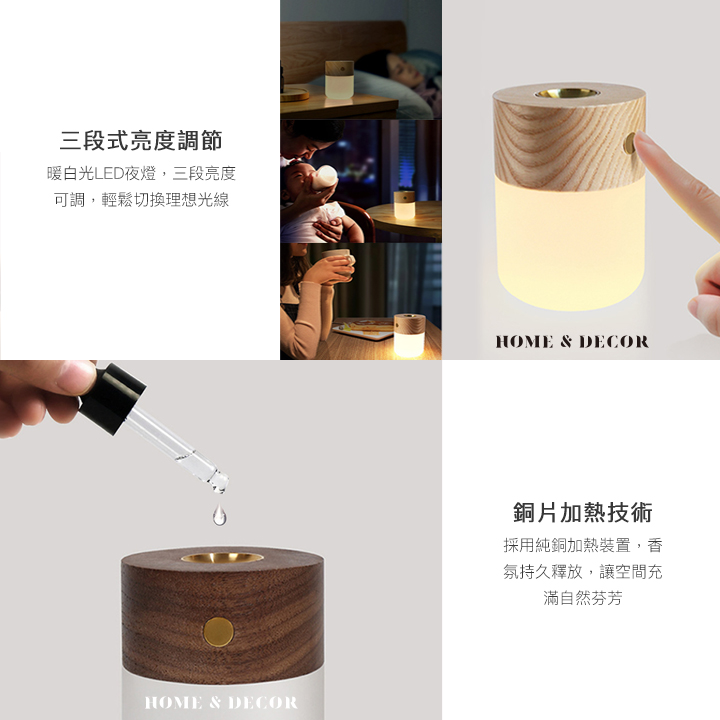 三段式亮度調節

暖白光LED夜燈，三段亮度可調，輕鬆切換理想光線

HOME & DECOR

銅片加熱技術

採用純銅加熱裝置，香氛持久釋放，讓空間充滿自然芬芳

HOME & DECOR