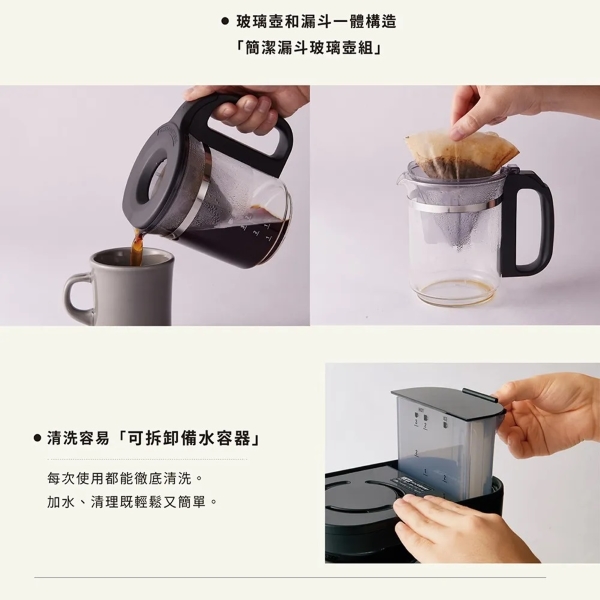 ● 玻璃壺和漏斗一體構造
「簡潔漏斗玻璃壺組」

● 清洗容易「可拆卸備水容器」

每次使用都能徹底清洗。
加水、清理既輕鬆又簡單。